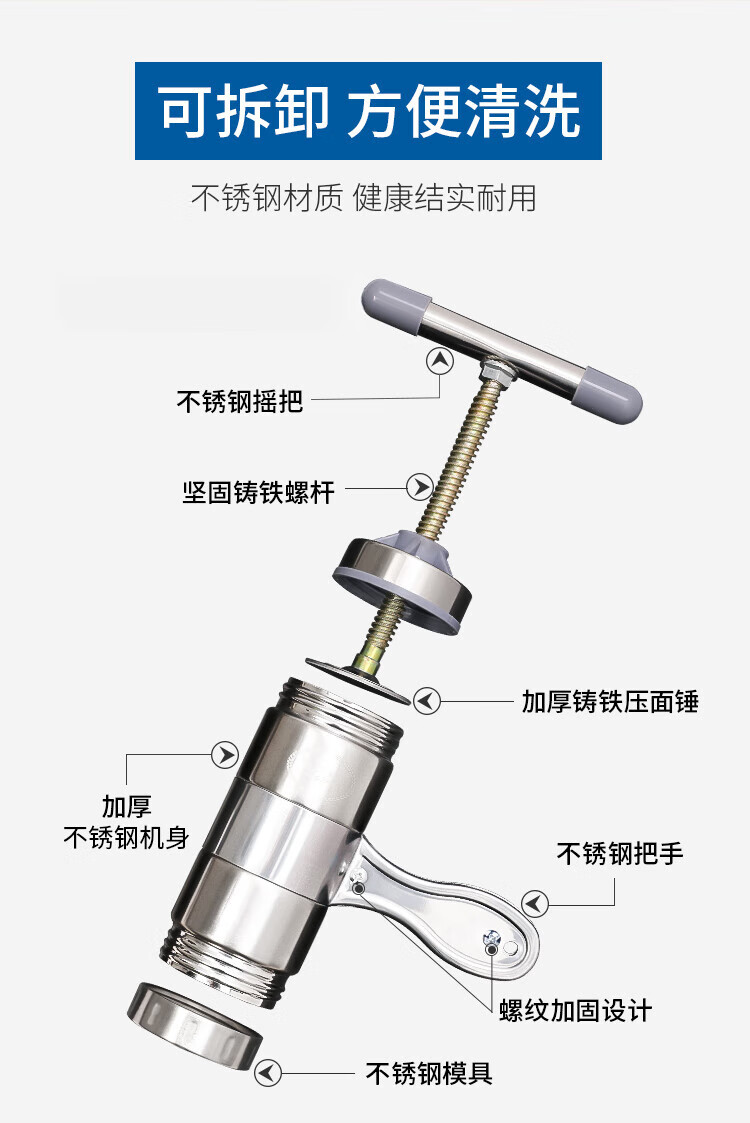 可拆卸 方便清洗

不锈钢材质 健康结实耐用

不锈钢摇把

坚固铸铁螺杆

加厚铸铁压面锤

加厚
不锈钢机身

不锈钢把手

螺纹加固设计

不锈钢模具