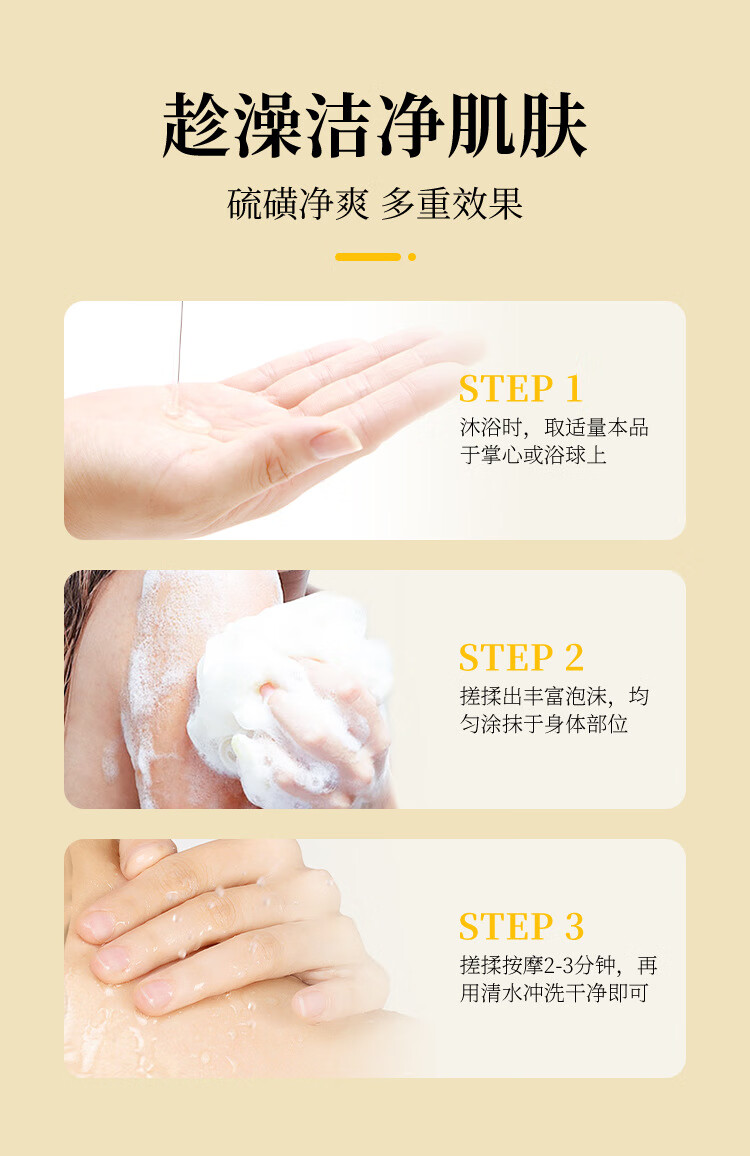 趁澡洁净肌肤

硫磺净爽 多重效果

STEP 1
沐浴时，取适量本品于掌心或浴球上

STEP 2
搓揉出丰富泡沫，均匀涂抹于身体部位

STEP 3
搓揉按摩2-3分钟，再用清水冲洗干净即可