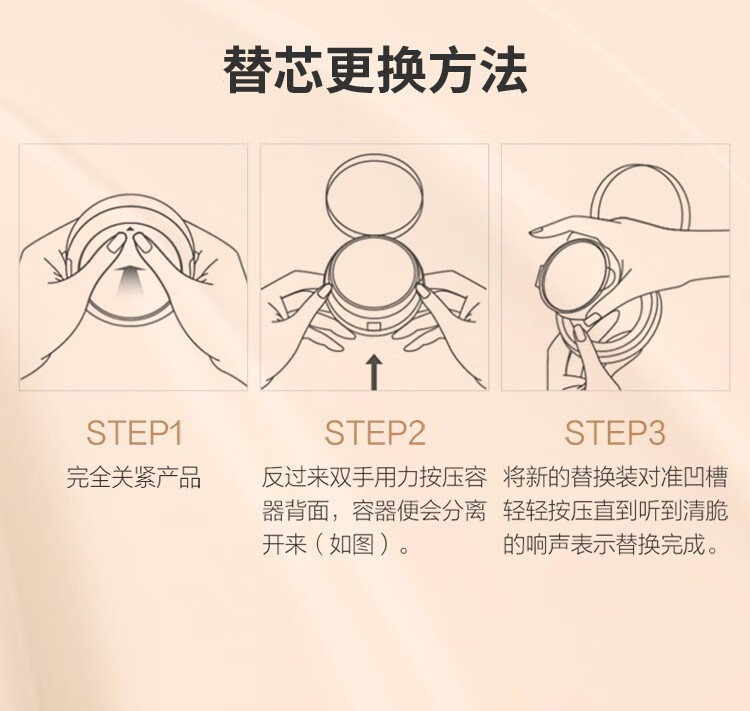 替芯更换方法

STEP1

完全关紧产品

STEP2

反过来双手用力按压容器背面，容器便会分离开来（如图）。

STEP3

将新的替换装对准凹槽轻轻按压直到听到清脆的响声表示替换完成。