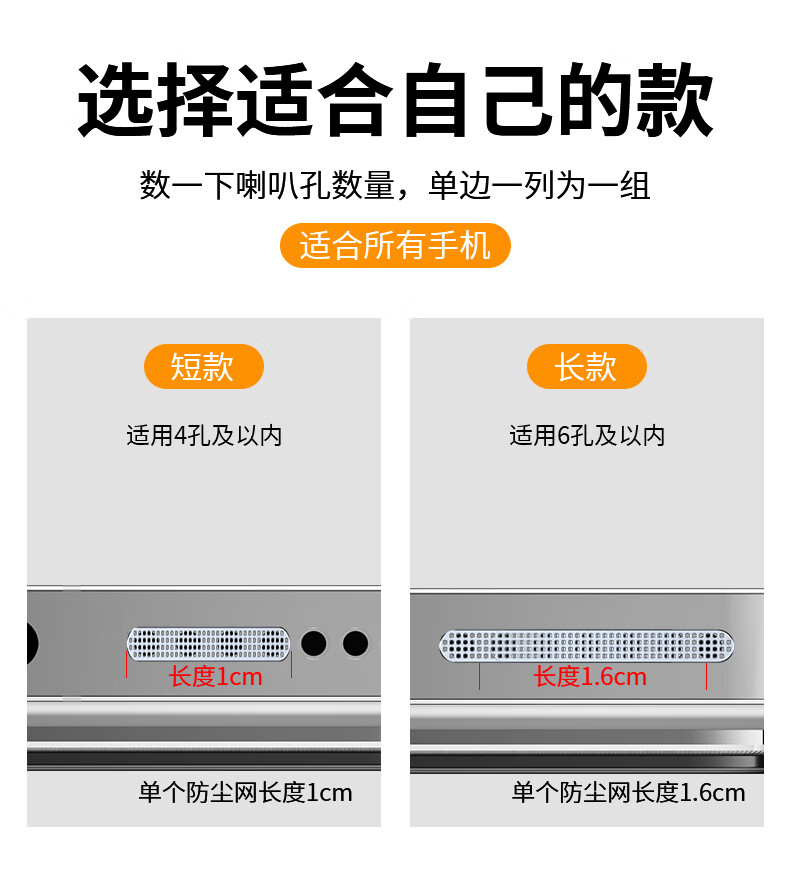 选择适合自己的款

数一下喇叭孔数量，单边一列为一组

适合所有手机

短款

适用4孔及以内

长度1cm

单个防尘网长度1cm

长款

适用6孔及以内

长度1.6cm

单个防尘网长度1.6cm