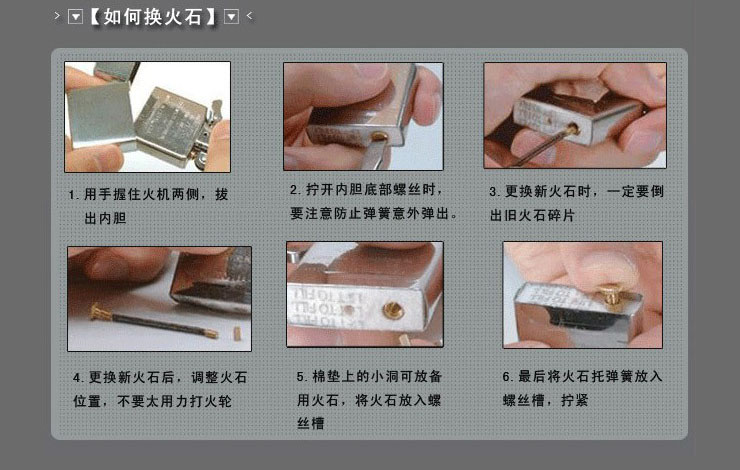 【如何换火石】

1. 用手握住火机两侧，拔出内胆

2. 拧开内胆底部螺丝时，要注意防止弹簧意外弹出。

3. 更换新火石时，一定要倒出旧火石碎片

4. 更换新火石后，调整火石位置，不要太用力打火轮

5. 棉垫上的小洞可放备用火石，将火石放入螺丝槽

6. 最后将火石托弹簧放入螺丝槽，拧紧