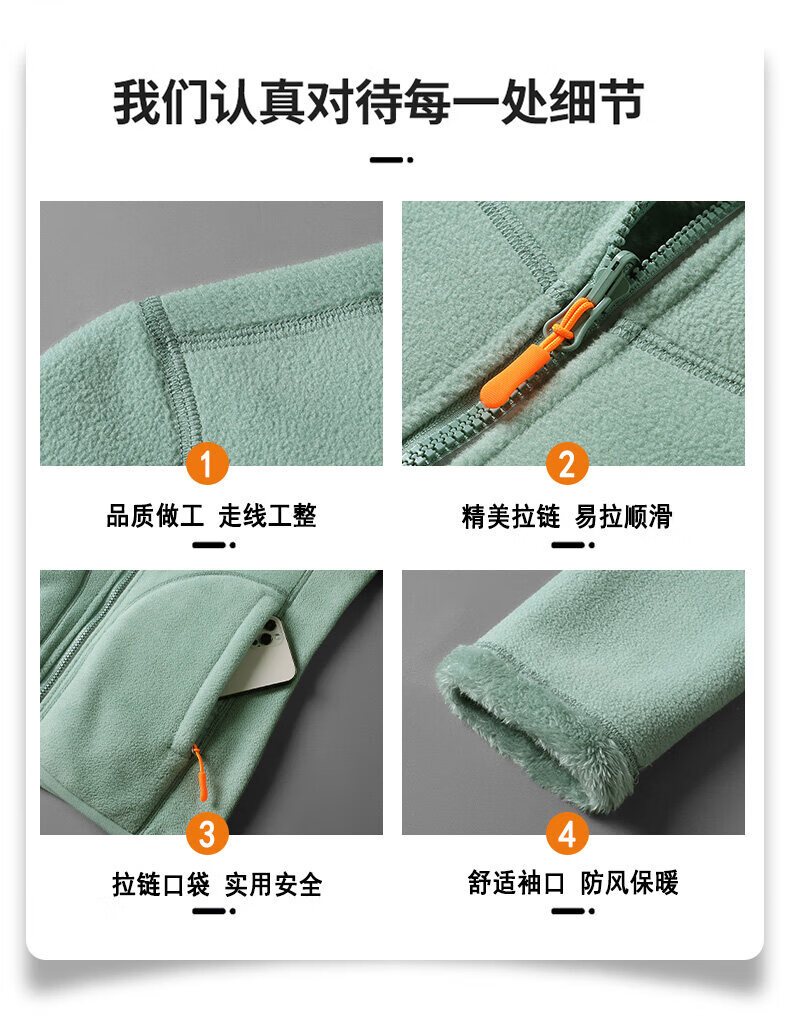 我们认真对待每一处细节

1
品质做工 走线工整

2
精美拉链 易拉顺滑

3
拉链口袋 实用安全

4
舒适袖口 防风保暖