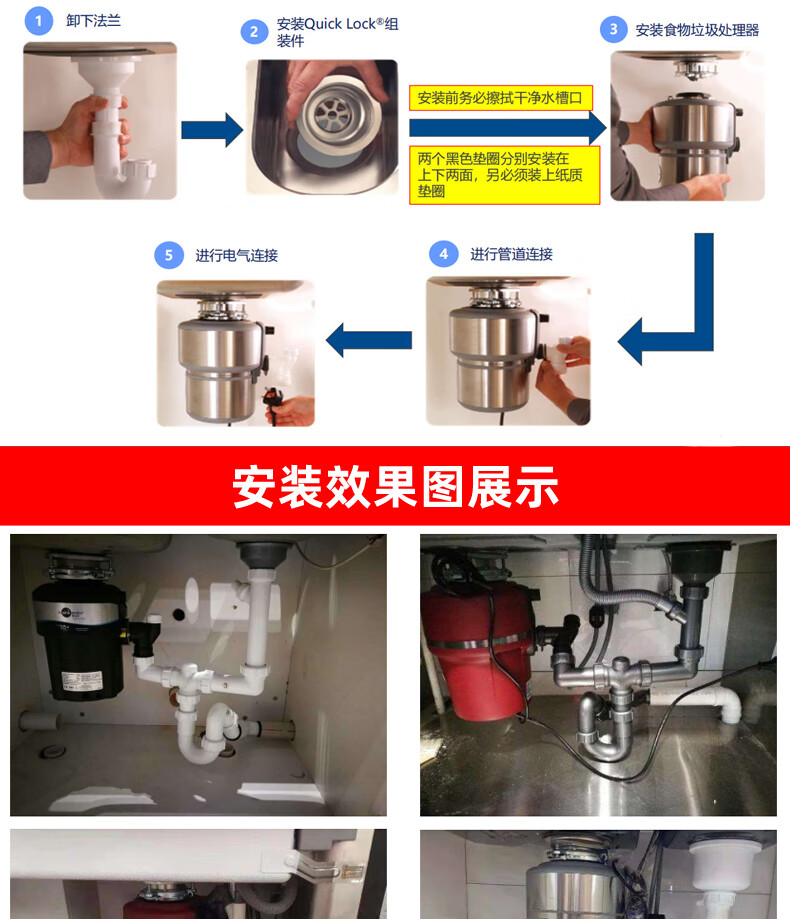 1 卸下法兰

2 安装Quick Lock®组装件

安装前务必擦拭干净水槽口

两个黑色垫圈分别安装在上下两面，另必须装上纸质垫圈

3 安装食物垃圾处理器

4 进行管道连接

5 进行电气连接

安装效果图展示