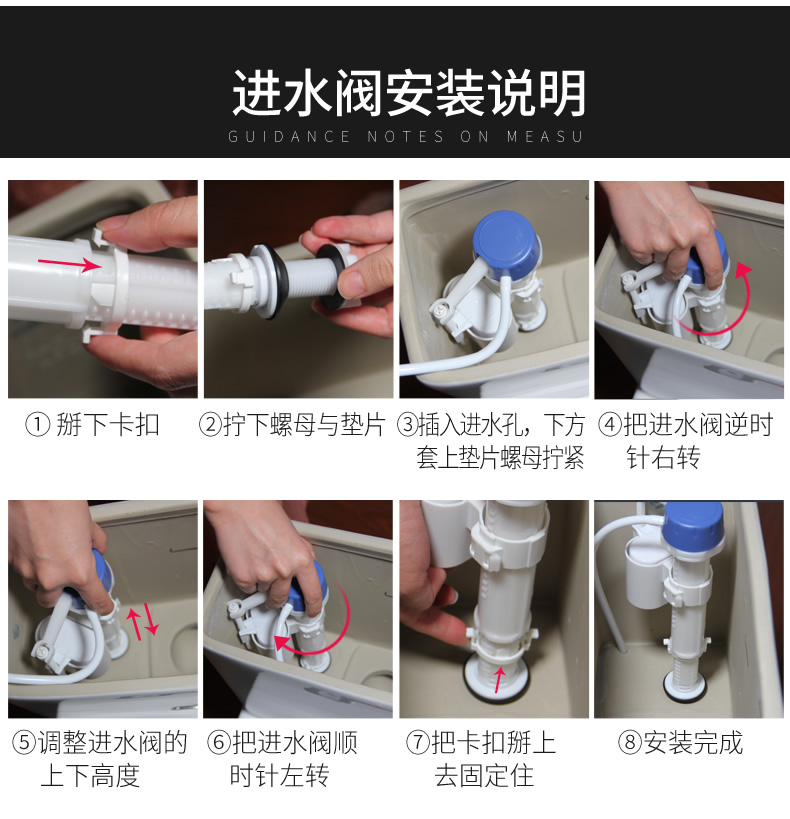 进水阀安装说明
GUIDANCE NOTES ON MEASU

① 掰下卡扣

②拧下螺母与垫片

③插入进水孔，下方套上垫片螺母拧紧

④把进水阀逆时针右转

⑤调整进水阀的上下高度

⑥把进水阀顺时针左转

⑦把卡扣掰上去固定住

⑧安装完成