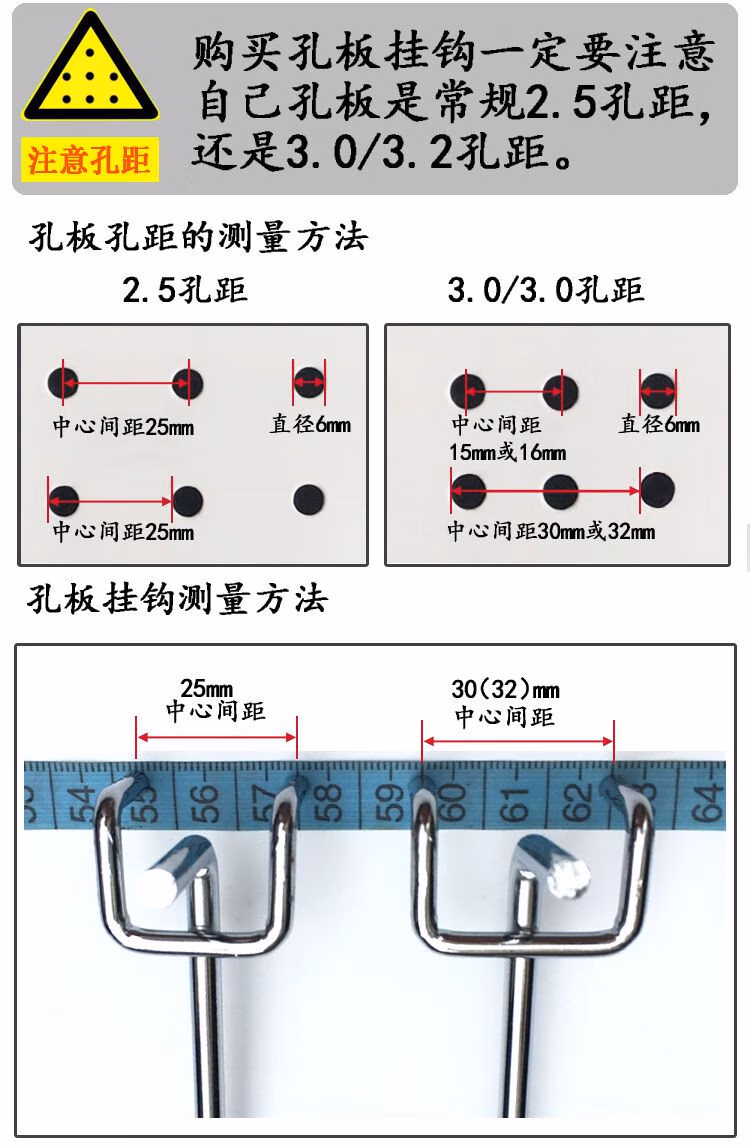 注意孔距

购买孔板挂钩一定要注意自己孔板是常规2.5孔距，还是3.0/3.2孔距。

孔板孔距的测量方法

2.5孔距

中心间距25mm

直径6mm

中心间距25mm

3.0/3.0孔距

中心间距 15mm或16mm

直径6mm

中心间距30mm或32mm

孔板挂钩测量方法

25mm 中心间距

30(32)mm 中心间距

54 55 56 57 58 59 60 61 62 63 64