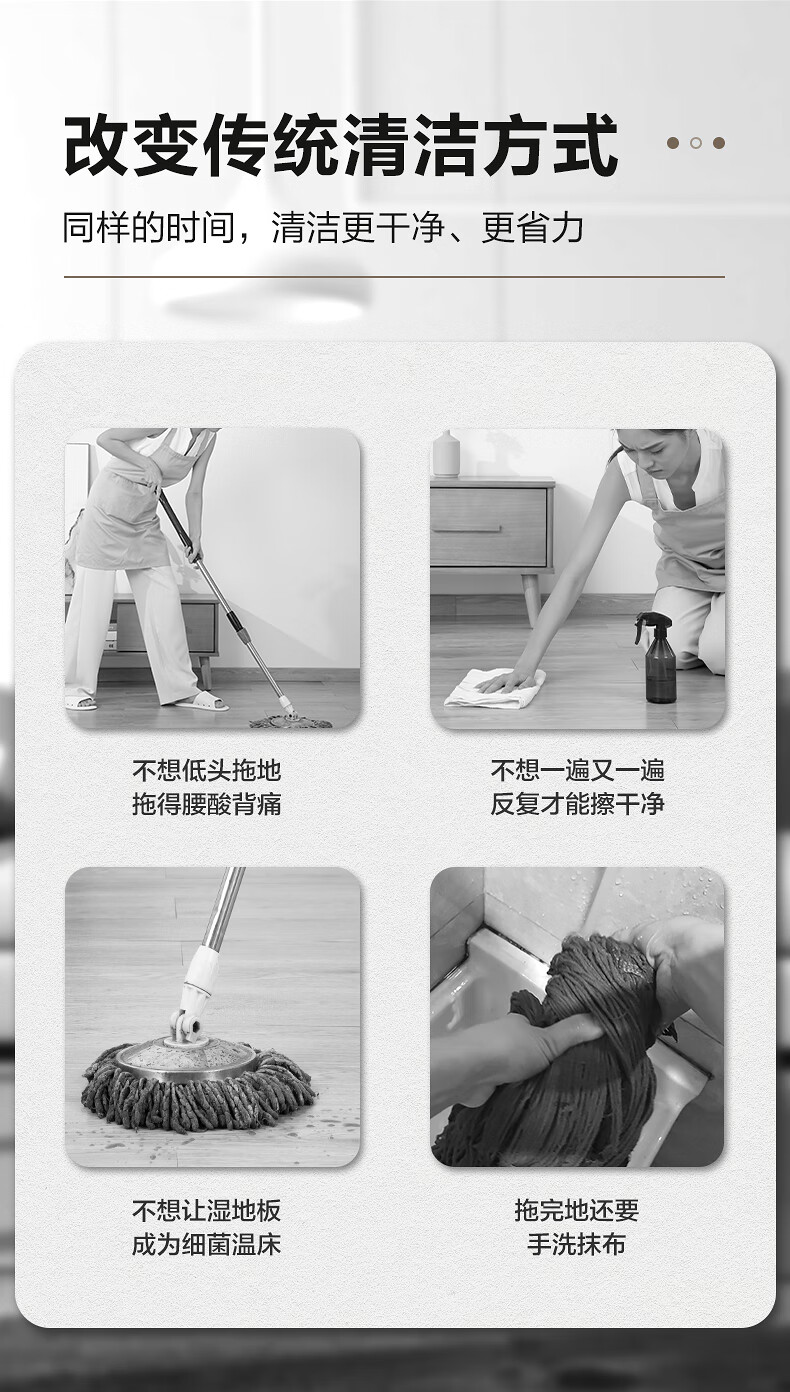 改变传统清洁方式

同样的时间，清洁更干净、更省力

不想低头拖地
拖得腰酸背痛

不想一遍又一遍
反复才能擦干净

不想让湿地板
成为细菌温床

拖完地还要
手洗抹布