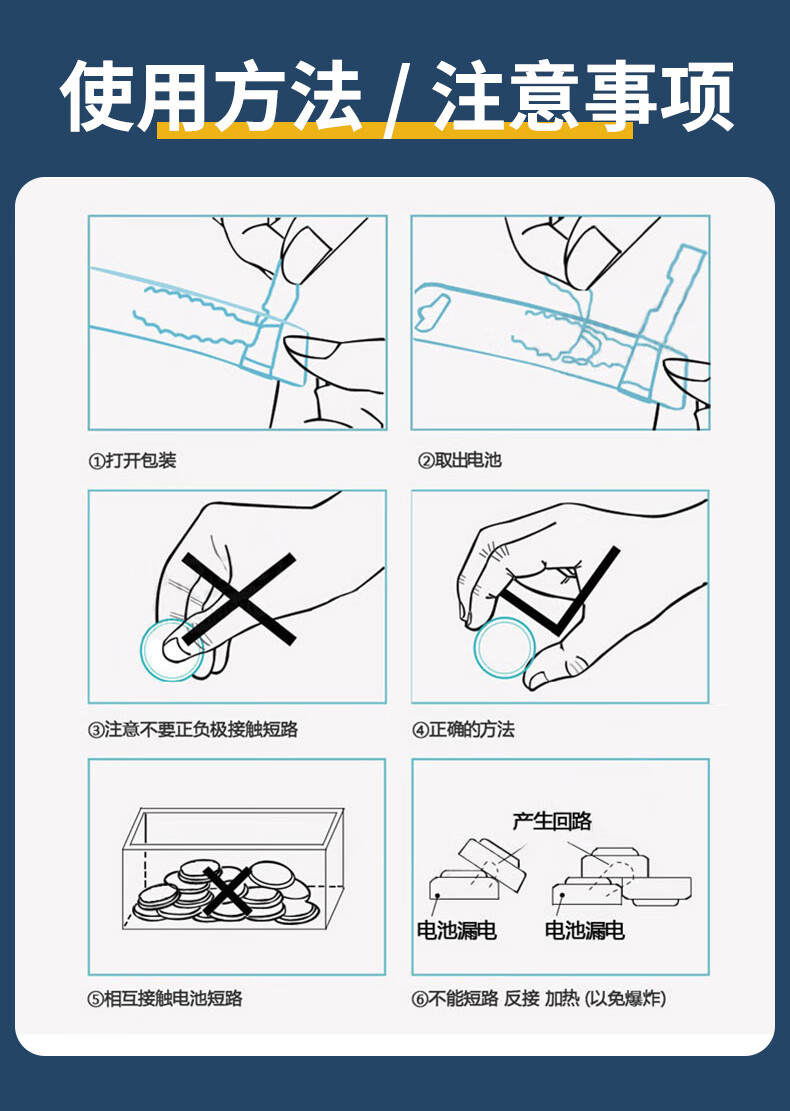 使用方法 / 注意事项

①打开包装

②取出电池

③注意不要正负极接触短路

④正确的方法

⑤相互接触电池短路

产生回路

电池漏电

电池漏电

⑥不能短路 反接 加热 (以免爆炸)