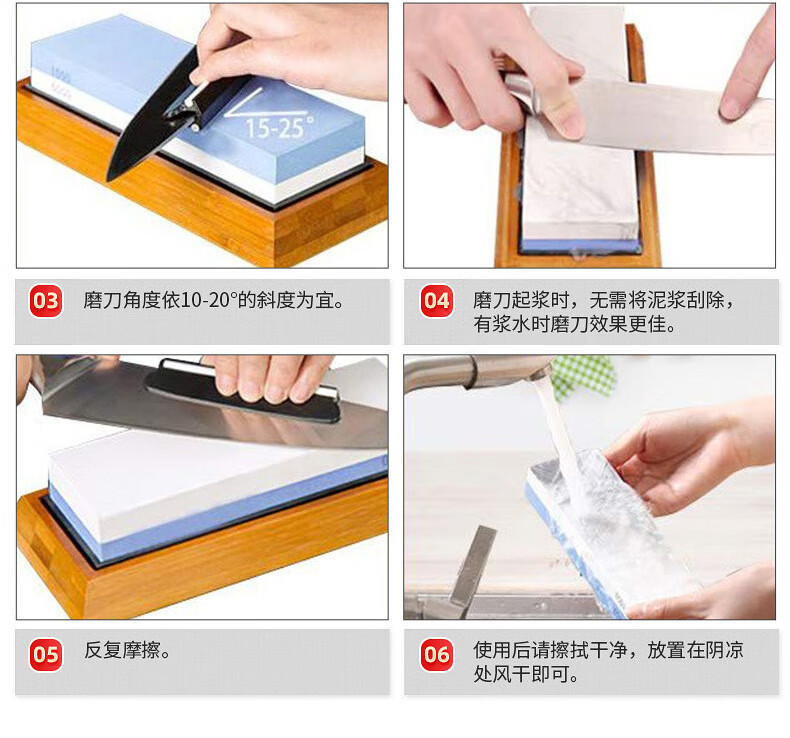 1000

15-25°

03 磨刀角度依10-20°的斜度为宜。

04 磨刀起浆时，无需将泥浆刮除，有浆水时磨刀效果更佳。

05 反复摩擦。

06 使用后请擦拭干净，放置在阴凉处风干即可。