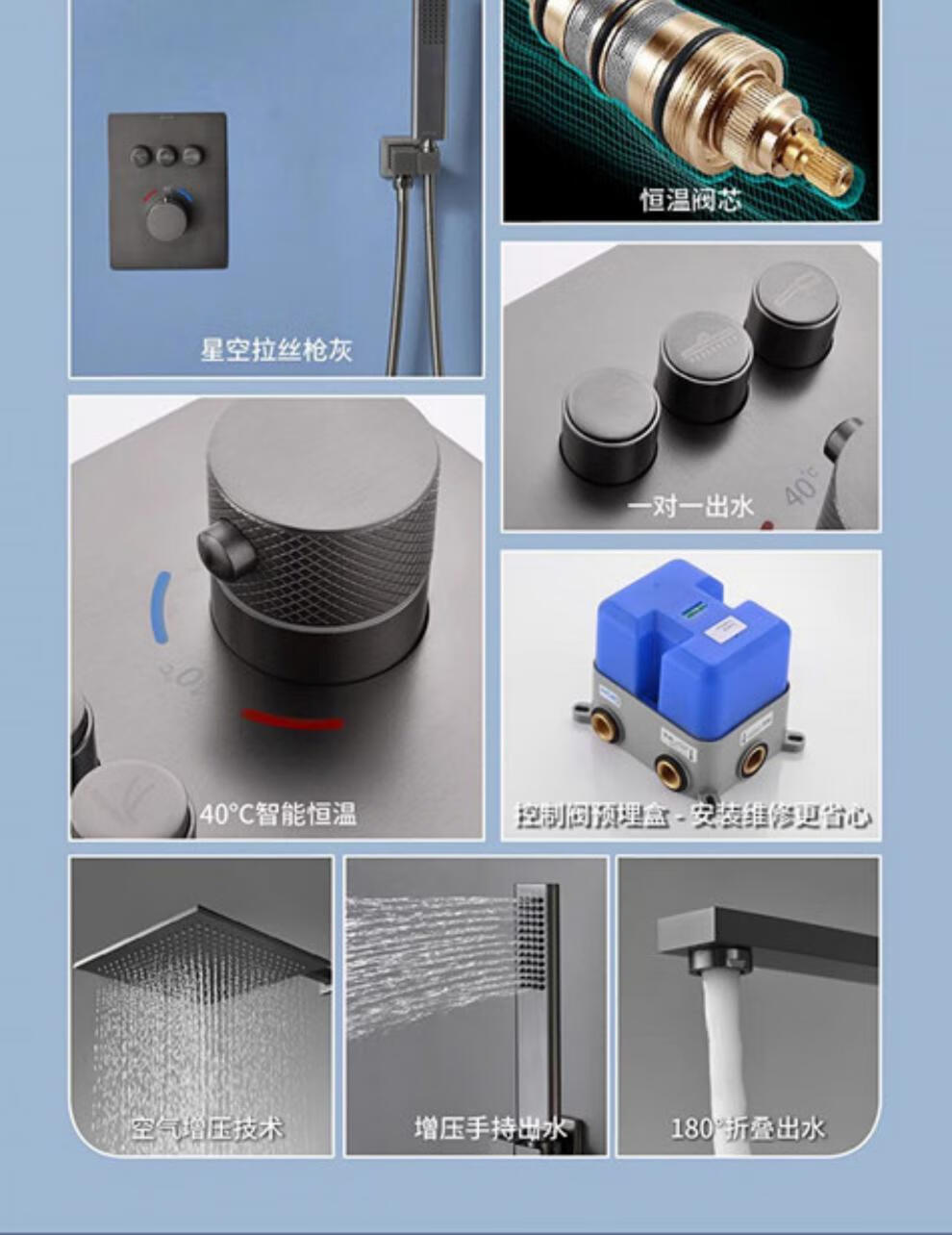 星空拉丝枪灰

恒温阀芯

一对一出水

40°C

40°C智能恒温

控制阀预埋盒 - 安装维修更省心

空气增压技术

增压手持出水

180°折叠出水