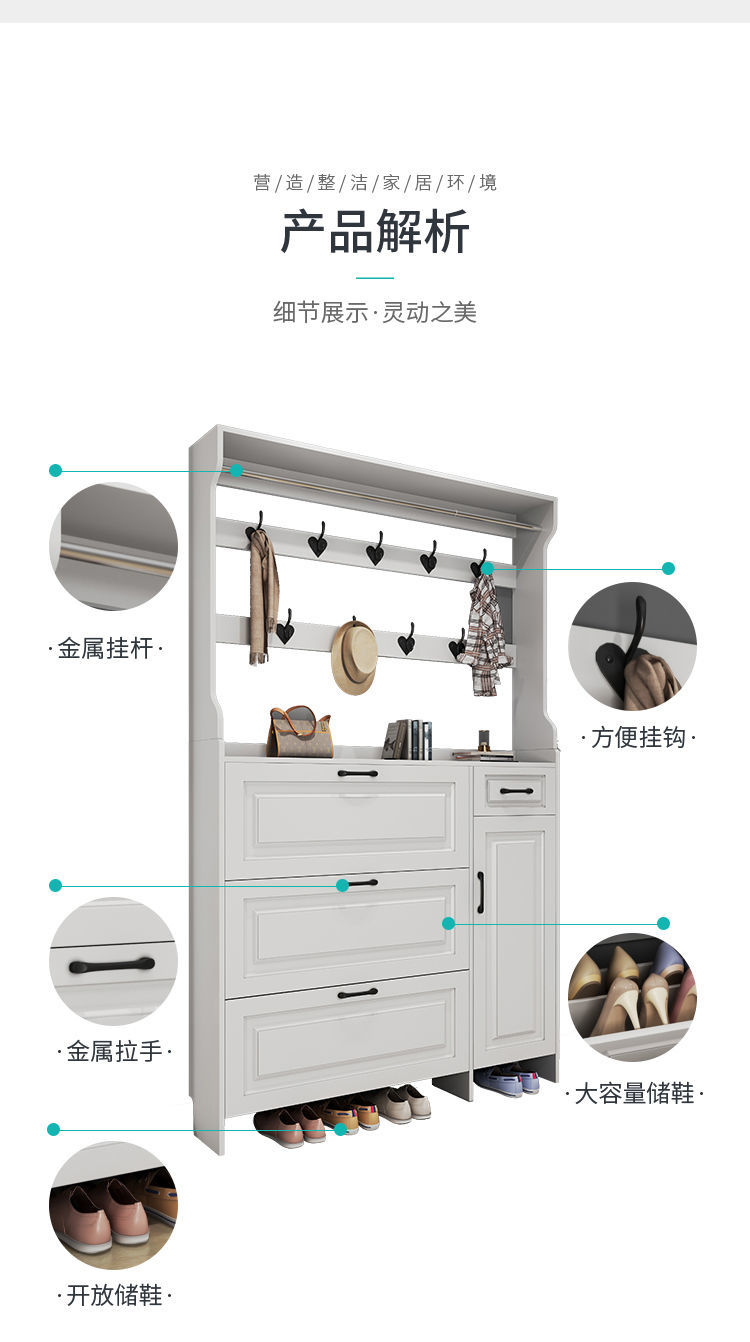 营/造/整/洁/家/居/环/境

产品解析

细节展示·灵动之美

·金属挂杆·

·方便挂钩·

·金属拉手·

·大容量储鞋·

·开放储鞋·