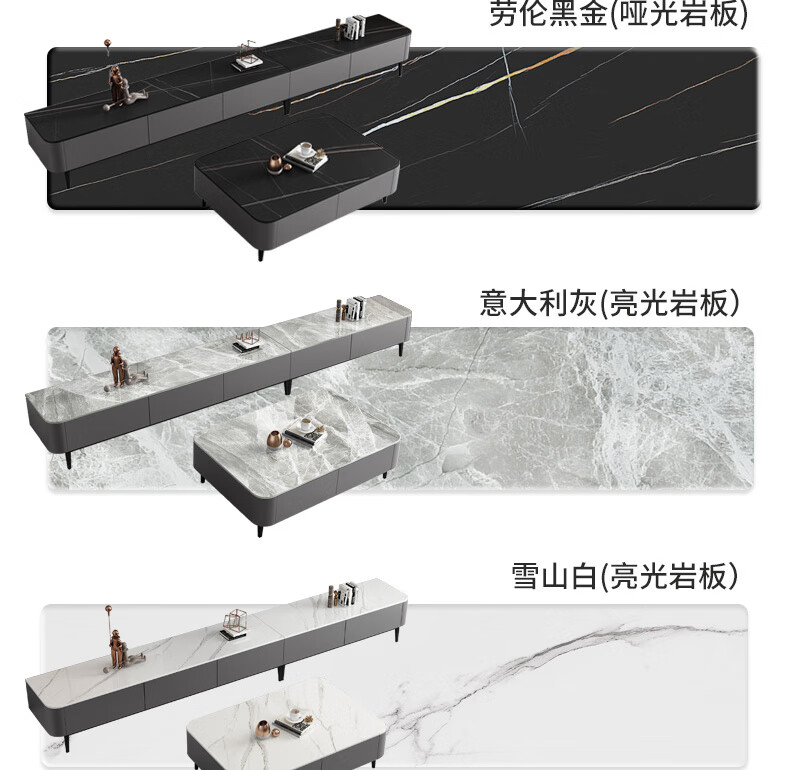 劳伦黑金(哑光岩板)

意大利灰(亮光岩板)

雪山白(亮光岩板)