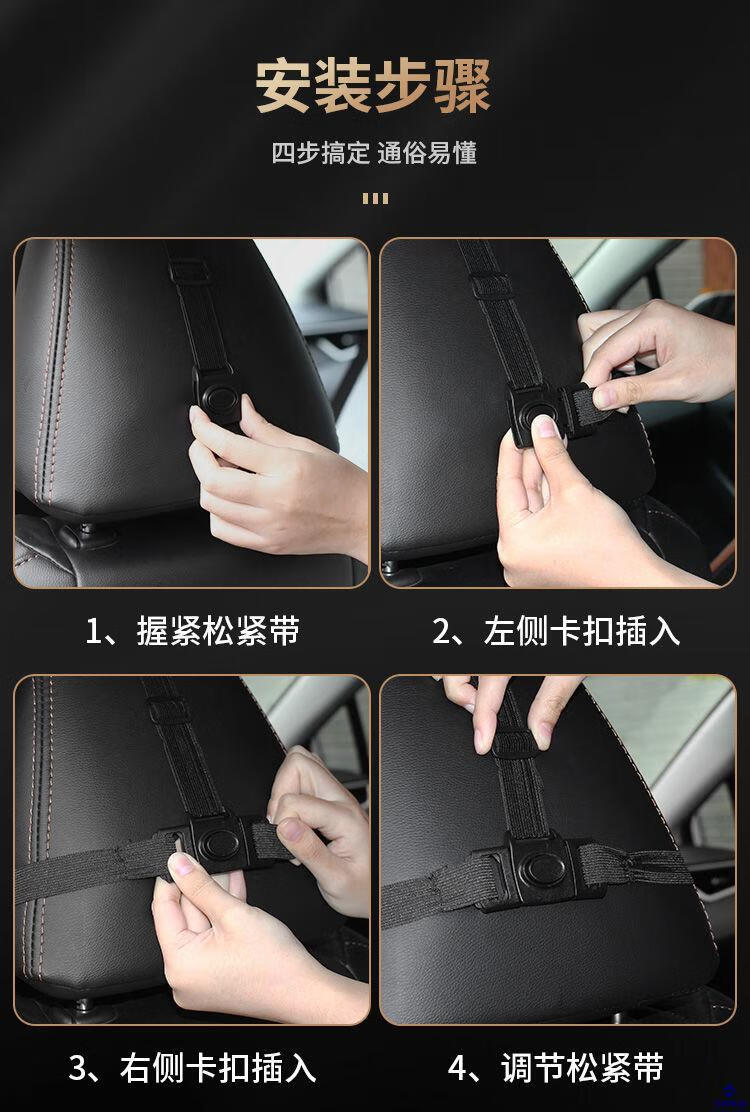 安装步骤

四步搞定 通俗易懂

1、握紧松紧带

2、左侧卡扣插入

3、右侧卡扣插入

4、调节松紧带