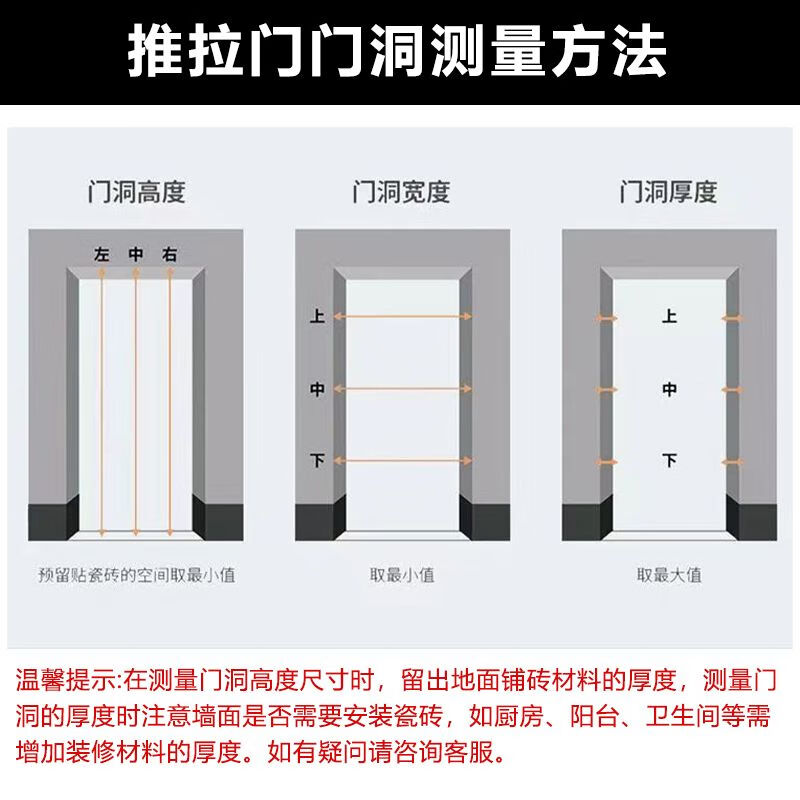 推拉门门洞测量方法

门洞高度

左 中 右

预留贴瓷砖的空间取最小值

门洞宽度

上
中
下

取最小值

门洞厚度

上
中
下

取最大值

温馨提示:在测量门洞高度尺寸时，留出地面铺砖材料的厚度，测量门洞的厚度时注意墙面是否需要安装瓷砖，如厨房、阳台、卫生间等需增加装修材料的厚度。如有疑问请咨询客服。