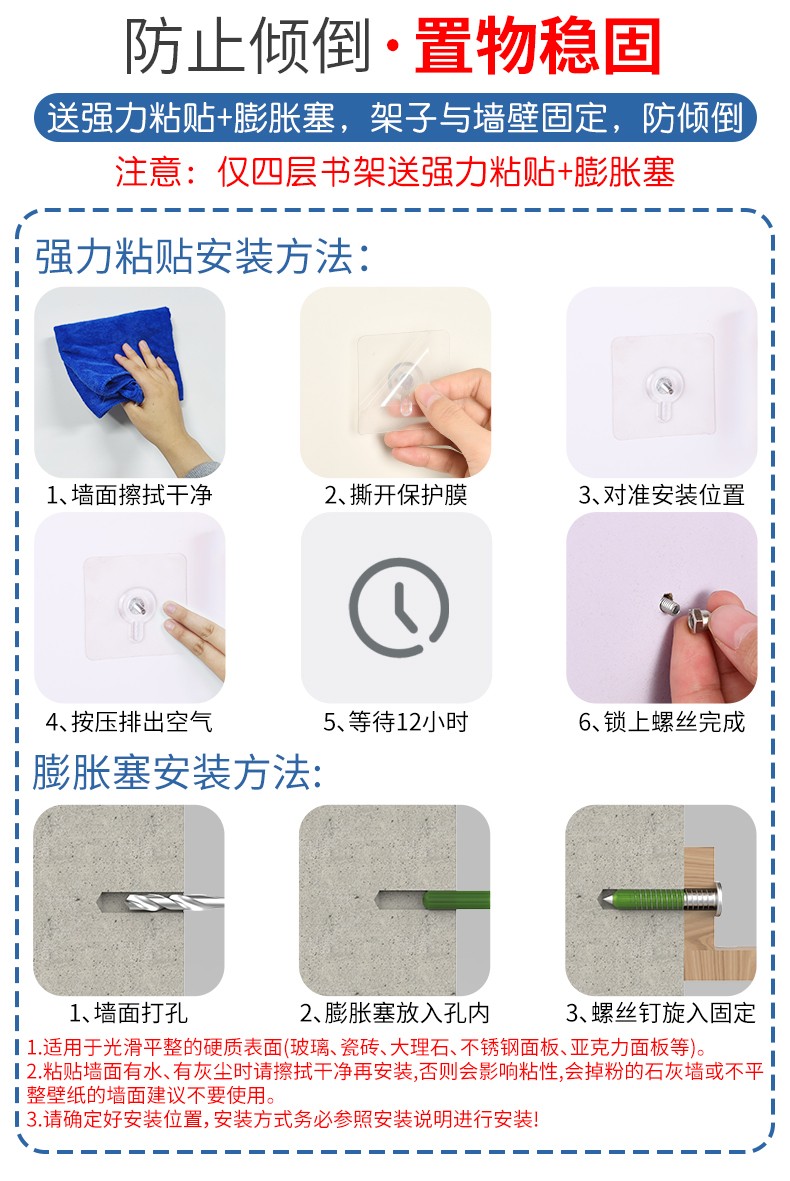 防止倾倒·置物稳固

送强力粘贴+膨胀塞，架子与墙壁固定，防倾倒

注意：仅四层书架送强力粘贴+膨胀塞

强力粘贴安装方法：

1、墙面擦拭干净

2、撕开保护膜

3、对准安装位置

4、按压排出空气

5、等待12小时

6、锁上螺丝完成

膨胀塞安装方法：

1、墙面打孔

2、膨胀塞放入孔内

3、螺丝钉旋入固定

1.适用于光滑平整的硬质表面(玻璃、瓷砖、大理石、不锈钢面板、亚克力面板等)。
2.粘贴墙面有水、有灰尘时请擦拭干净再安装,否则会影响粘性,会掉粉的石灰墙或不平整壁纸的墙面建议不要使用。
3.请确定好安装位置,安装方式务必参照安装说明进行安装!