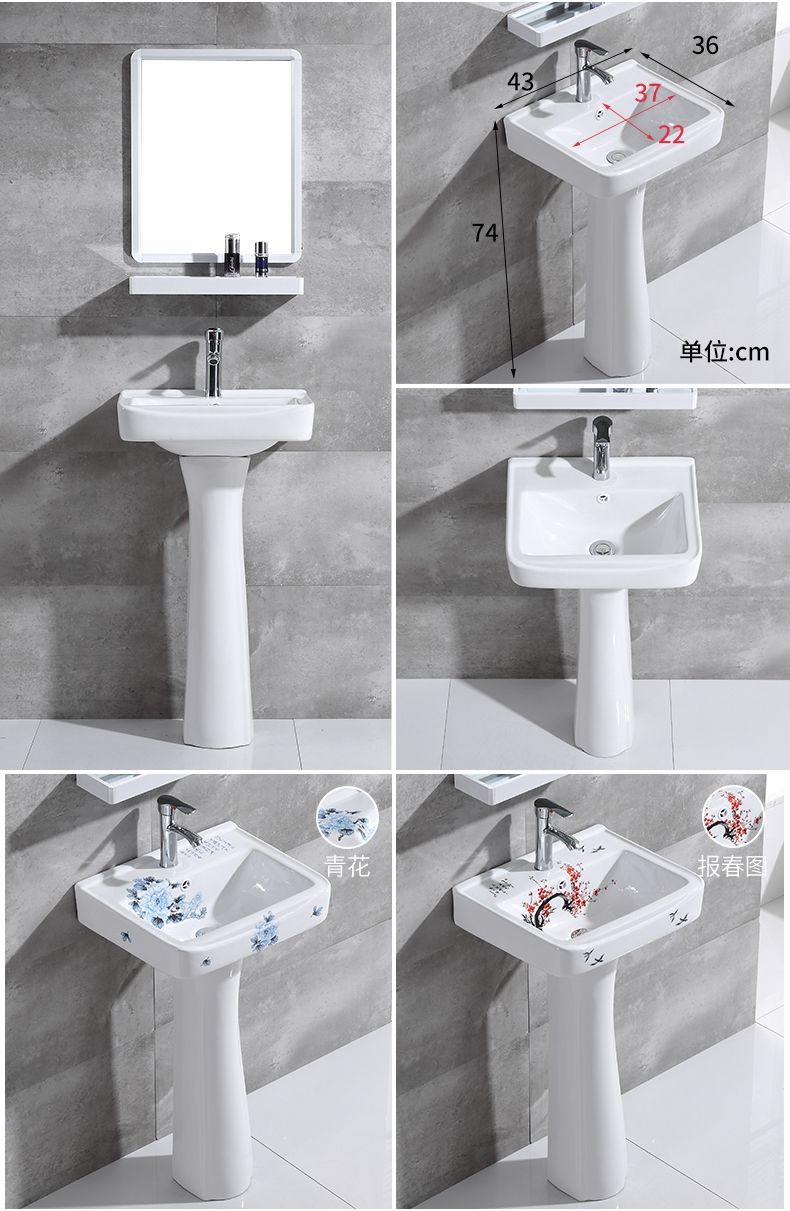 43
36
37
22
74
单位:cm

青花

报春图