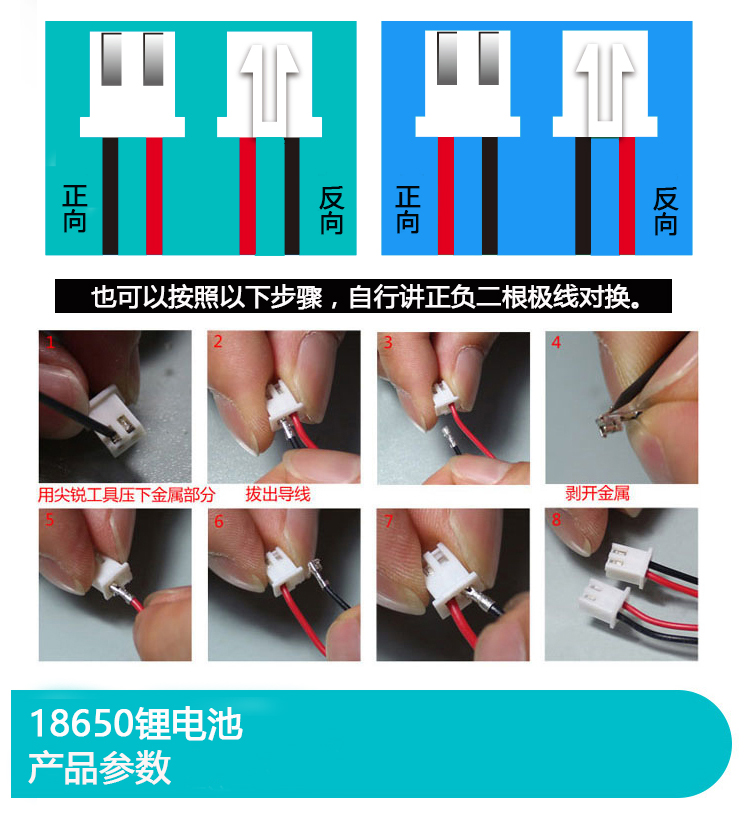 正向

反向

正向

反向

也可以按照以下步骤，自行讲正负二根极线对换。

1

2

3

4

用尖锐工具压下金属部分

拔出导线

剥开金属

5

6

7

8

18650锂电池
产品参数