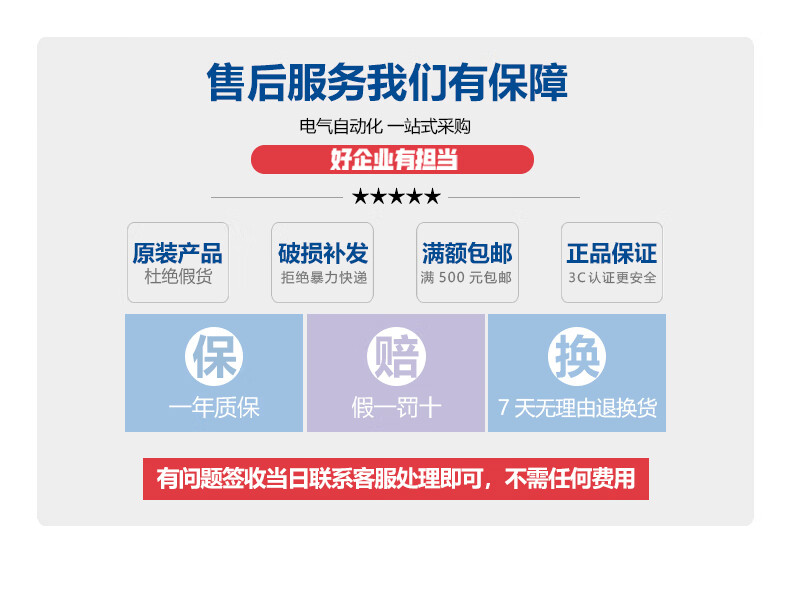 售后服务我们有保障

电气自动化 一站式采购

好企业有担当

★★★★★

原装产品
杜绝假货

破损补发
拒绝暴力快递

满额包邮
满500元包邮

正品保证
3C认证更安全

保
一年质保

赔
假一罚十

换
7天无理由退换货

有问题签收当日联系客服处理即可，不需任何费用