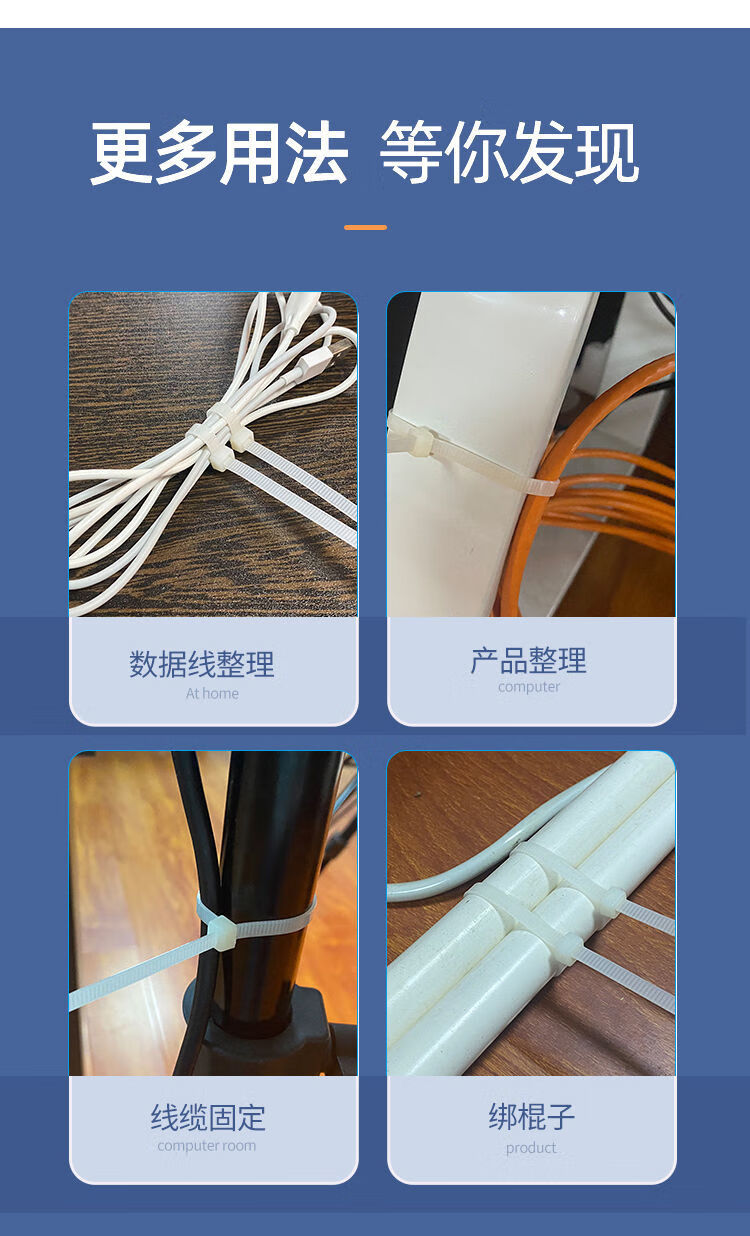 更多用法 等你发现

数据线整理
At home

产品整理
computer

线缆固定
computer room

绑棍子
product