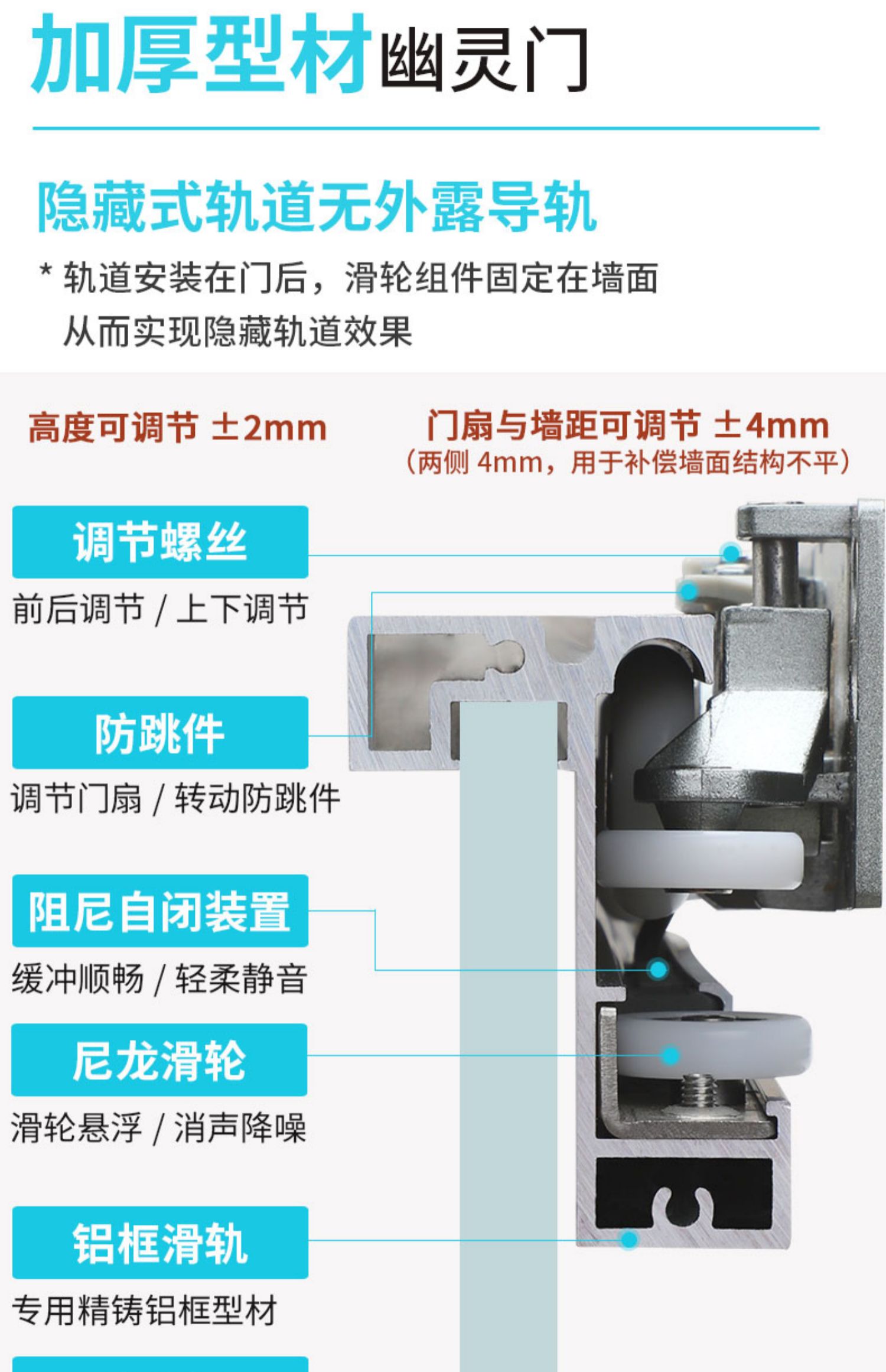 加厚型材幽灵门

隐藏式轨道无外露导轨

* 轨道安装在门后，滑轮组件固定在墙面 从而实现隐藏轨道效果

高度可调节 ±2mm

门扇与墙距可调节 ±4mm
（两侧 4mm，用于补偿墙面结构不平）

调节螺丝
前后调节 / 上下调节

防跳件
调节门扇 / 转动防跳件

阻尼自闭装置
缓冲顺畅 / 轻柔静音

尼龙滑轮
滑轮悬浮 / 消声降噪

铝框滑轨
专用精铸铝框型材