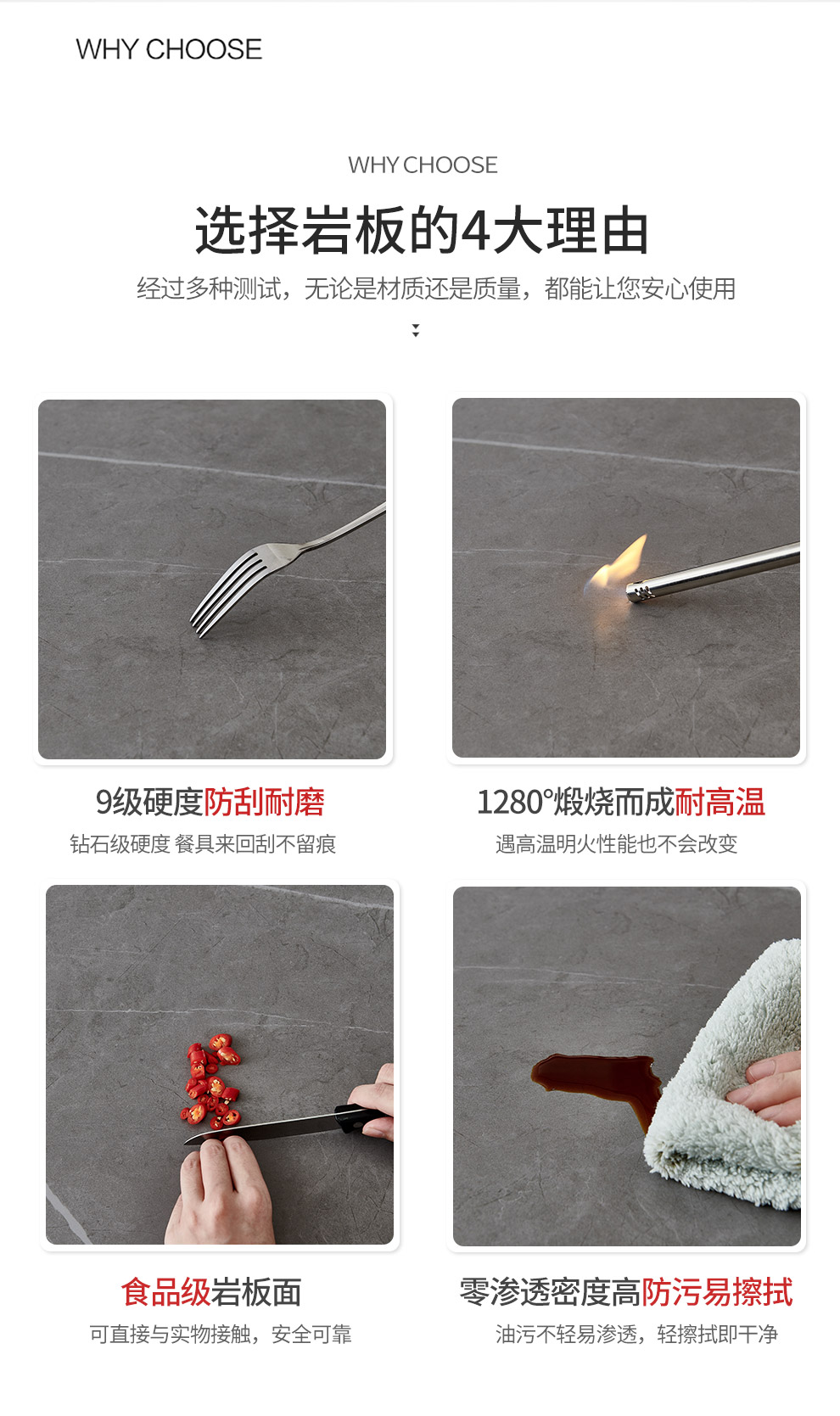 WHY CHOOSE

WHY CHOOSE

选择岩板的4大理由

经过多种测试，无论是材质还是质量，都能让您安心使用

9级硬度防刮耐磨

钻石级硬度 餐具来回刮不留痕

1280°煅烧而成耐高温

遇高温明火性能也不会改变

食品级岩板面

可直接与实物接触，安全可靠

零渗透密度高防污易擦拭

油污不轻易渗透，轻擦拭即干净