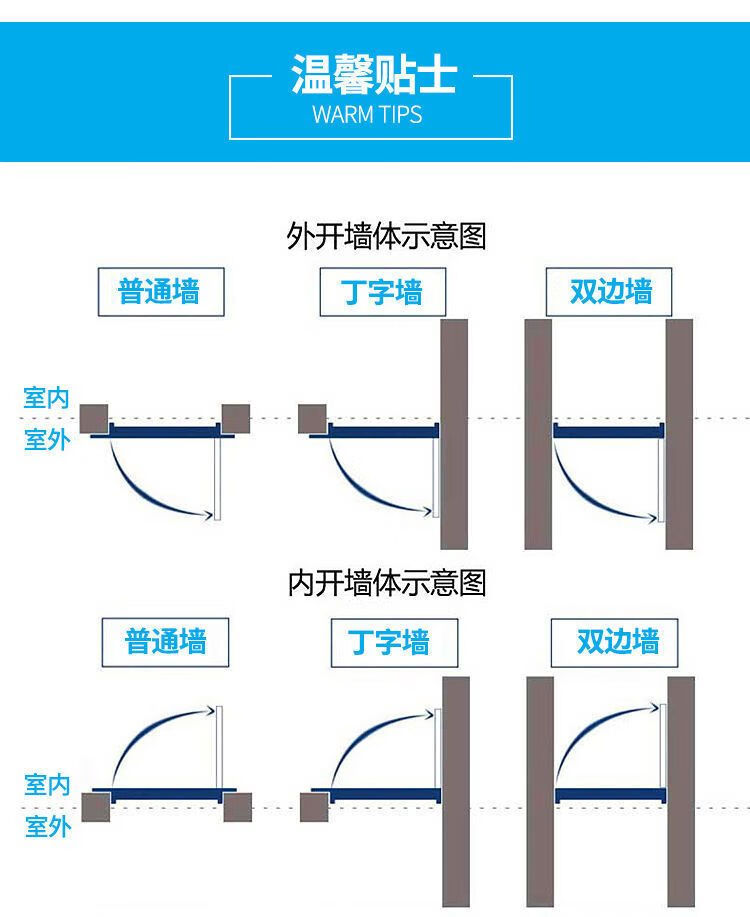 温馨贴士
WARM TIPS

外开墙体示意图

普通墙

丁字墙

双边墙

室内
室外

内开墙体示意图

普通墙

丁字墙

双边墙

室内
室外