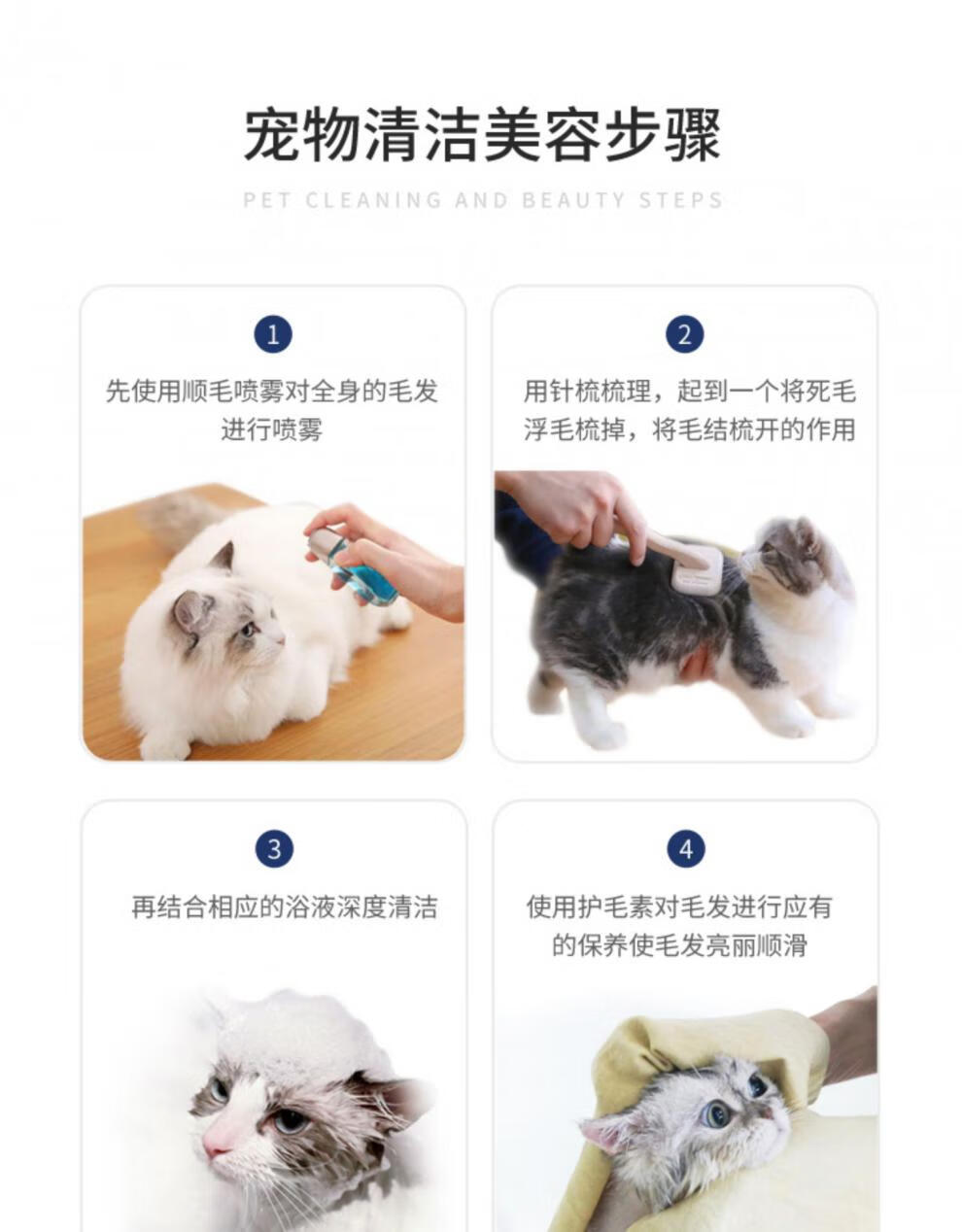 宠物清洁美容步骤

PET CLEANING AND BEAUTY STEPS

1

先使用顺毛喷雾对全身的毛发进行喷雾

2

用针梳梳理，起到一个将死毛浮毛梳掉，将毛结梳开的作用

3

再结合相应的浴液深度清洁

4

使用护毛素对毛发进行应有的保养使毛发亮丽顺滑