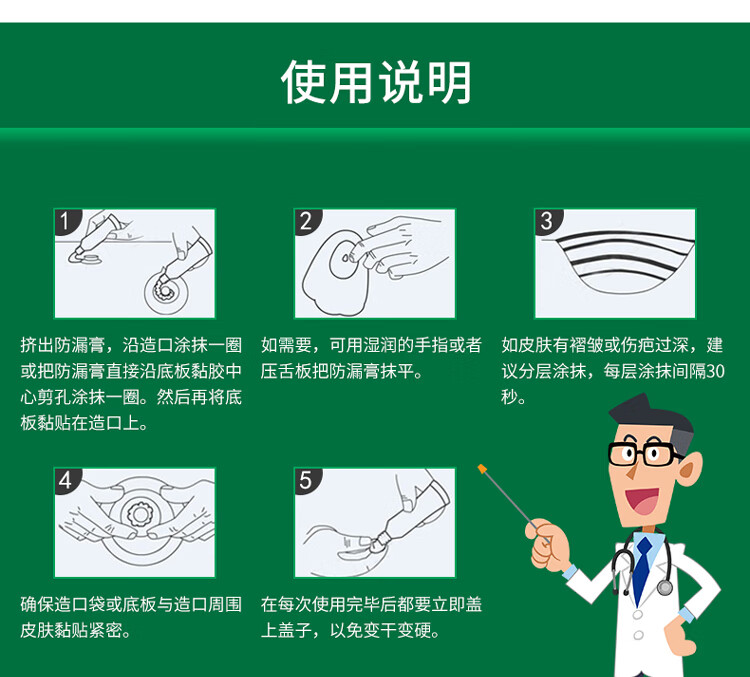 使用说明

1

挤出防漏膏，沿造口涂抹一圈或把防漏膏直接沿底板黏胶中心剪孔涂抹一圈。然后再将底板黏贴在造口上。

2

如需要，可用湿润的手指或者压舌板把防漏膏抹平。

3

如皮肤有褶皱或伤疤过深，建议分层涂抹，每层涂抹间隔30秒。

4

确保造口袋或底板与造口周围皮肤黏贴紧密。

5

在每次使用完毕后都要立即盖上盖子，以免变干变硬。