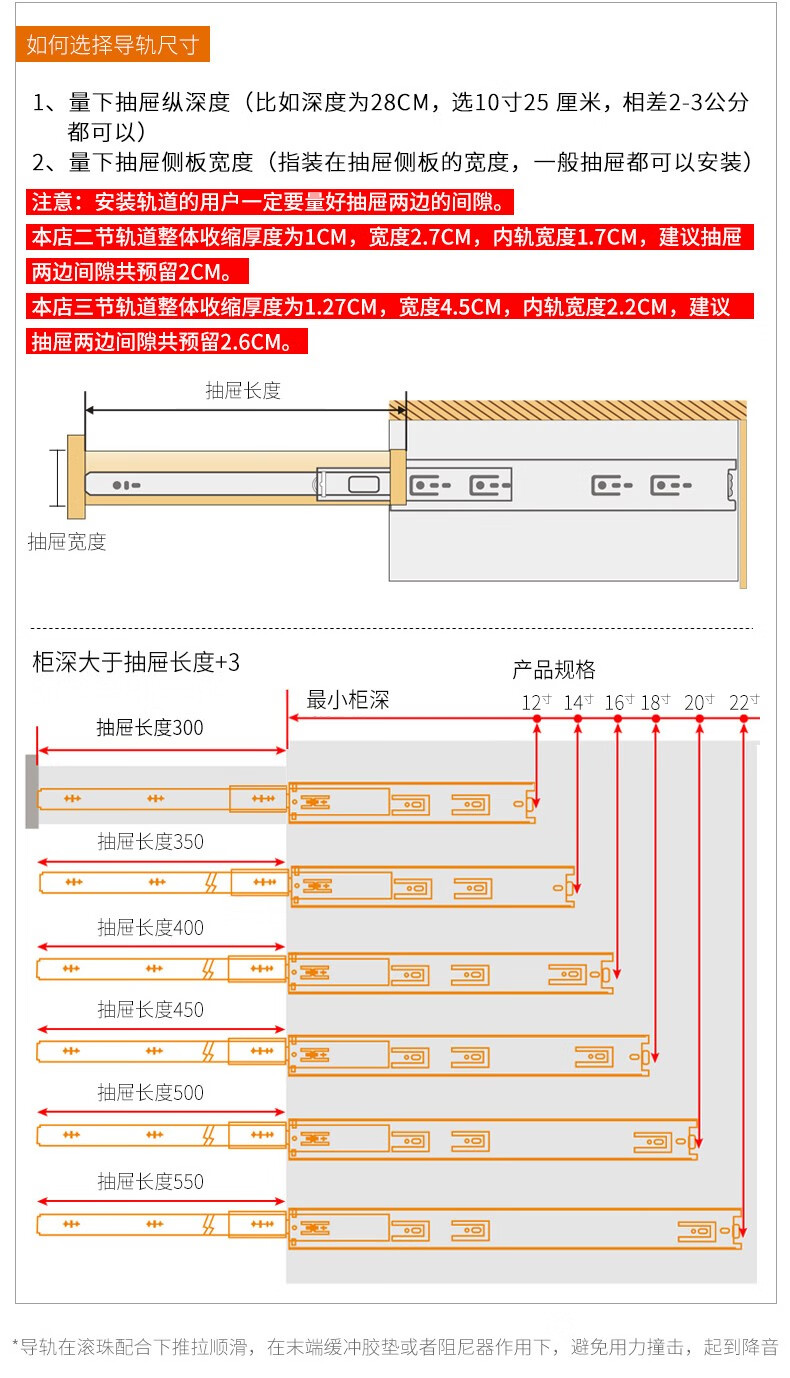 如何选择导轨尺寸

1、量下抽屉纵深度（比如深度为28CM，选10寸25 厘米，相差2-3公分都可以）

2、量下抽屉侧板宽度（指装在抽屉侧板的宽度，一般抽屉都可以安装）

注意：安装轨道的用户一定要量好抽屉两边的间隙。

本店二节轨道整体收缩厚度为1CM，宽度2.7CM，内轨宽度1.7CM，建议抽屉两边间隙共预留2CM。

本店三节轨道整体收缩厚度为1.27CM，宽度4.5CM，内轨宽度2.2CM，建议抽屉两边间隙共预留2.6CM。

抽屉长度

抽屉宽度

柜深大于抽屉长度+3

产品规格

最小柜深

12寸 14寸 16寸 18寸 20寸 22寸

抽屉长度300

抽屉长度350

抽屉长度400

抽屉长度450

抽屉长度500

抽屉长度550

*导轨在滚珠配合下推拉顺滑，在末端缓冲胶垫或者阻尼器作用下，避免用力撞击，起到降音