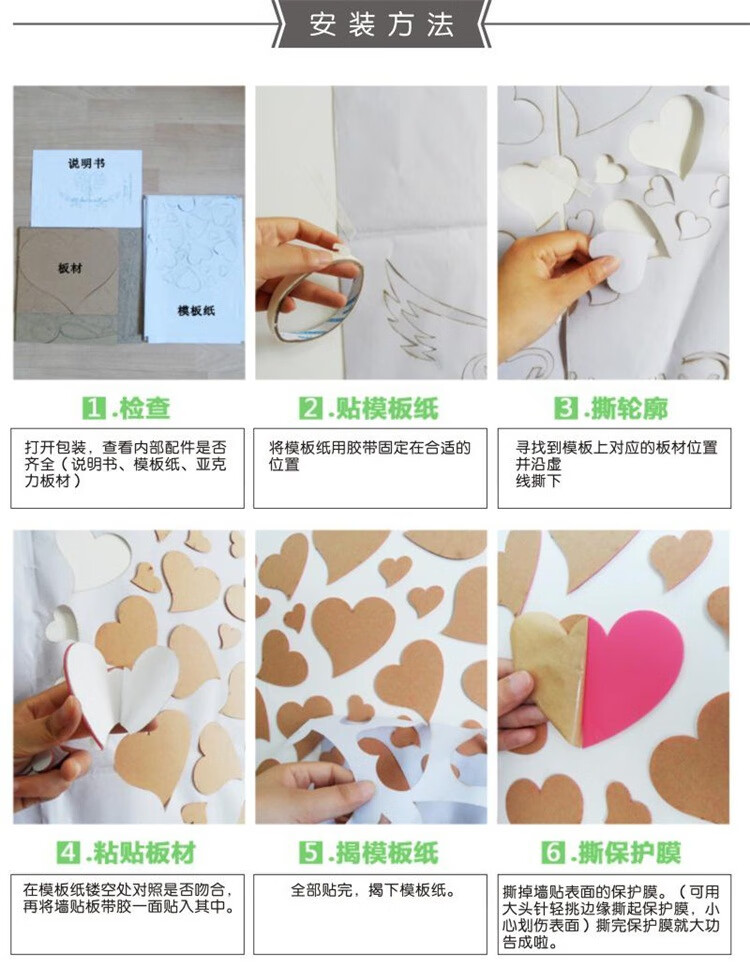 安装方法

说明书

板材

模板纸

1.检查

打开包装，查看内部配件是否齐全（说明书、模板纸、亚克力板材）

2.贴模板纸

将模板纸用胶带固定在合适的位置

3.撕轮廓

寻找到模板上对应的板材位置并沿虚线撕下

4.粘贴板材

在模板纸镂空处对照是否吻合，再将墙贴板带胶一面贴入其中。

5.揭模板纸

全部贴完，揭下模板纸。

6.撕保护膜

撕掉墙贴表面的保护膜。（可用大头针轻挑边缘撕起保护膜，小心划伤表面）撕完保护膜就大功告成啦。