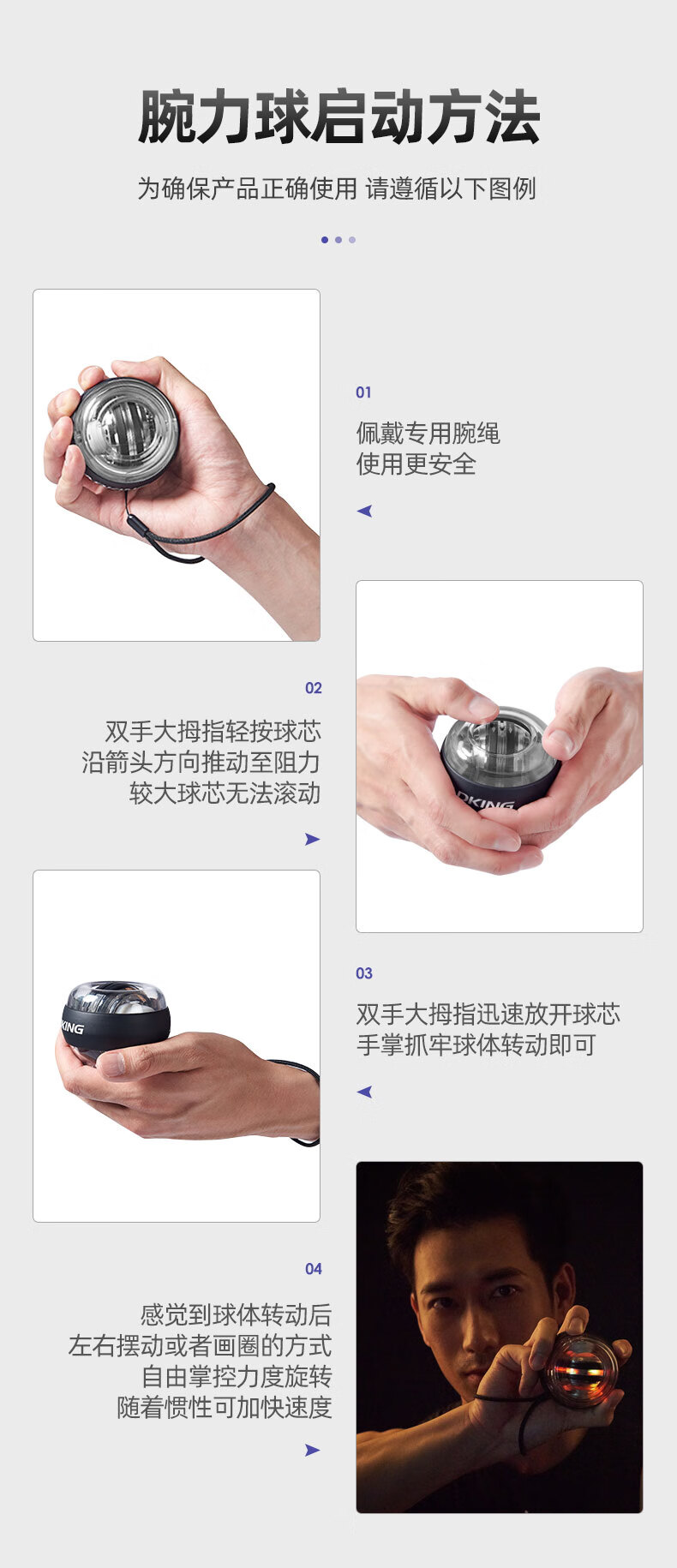 腕力球启动方法

为确保产品正确使用 请遵循以下图例

01

佩戴专用腕绳
使用更安全

02

双手大拇指轻按球芯
沿箭头方向推动至阻力
较大球芯无法滚动

DKING

03

双手大拇指迅速放开球芯
手掌抓牢球体转动即可

KING

04

感觉到球体转动后
左右摆动或者画圈的方式
自由掌控力度旋转
随着惯性可加快速度