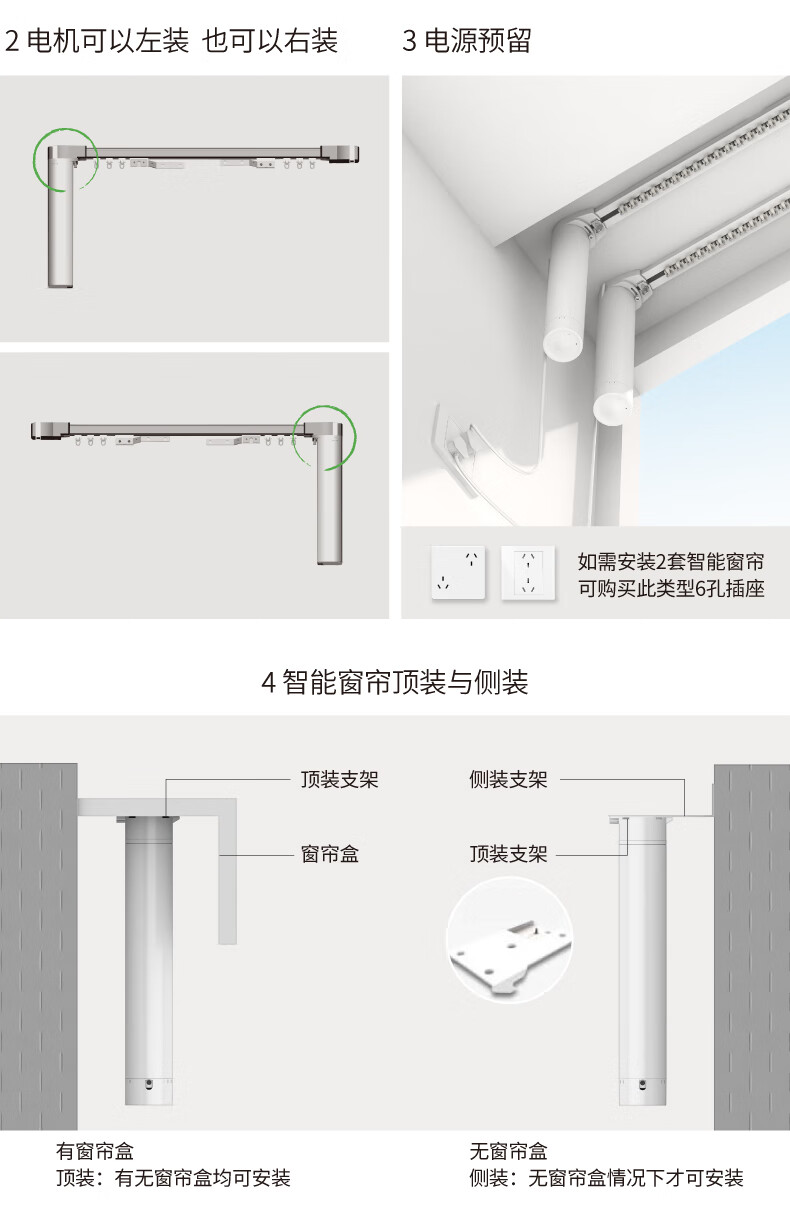 2 电机可以左装 也可以右装

3 电源预留

如需安装2套智能窗帘
可购买此类型6孔插座

4 智能窗帘顶装与侧装

顶装支架

窗帘盒

侧装支架

顶装支架

有窗帘盒
顶装：有无窗帘盒均可安装

无窗帘盒
侧装：无窗帘盒情况下才可安装