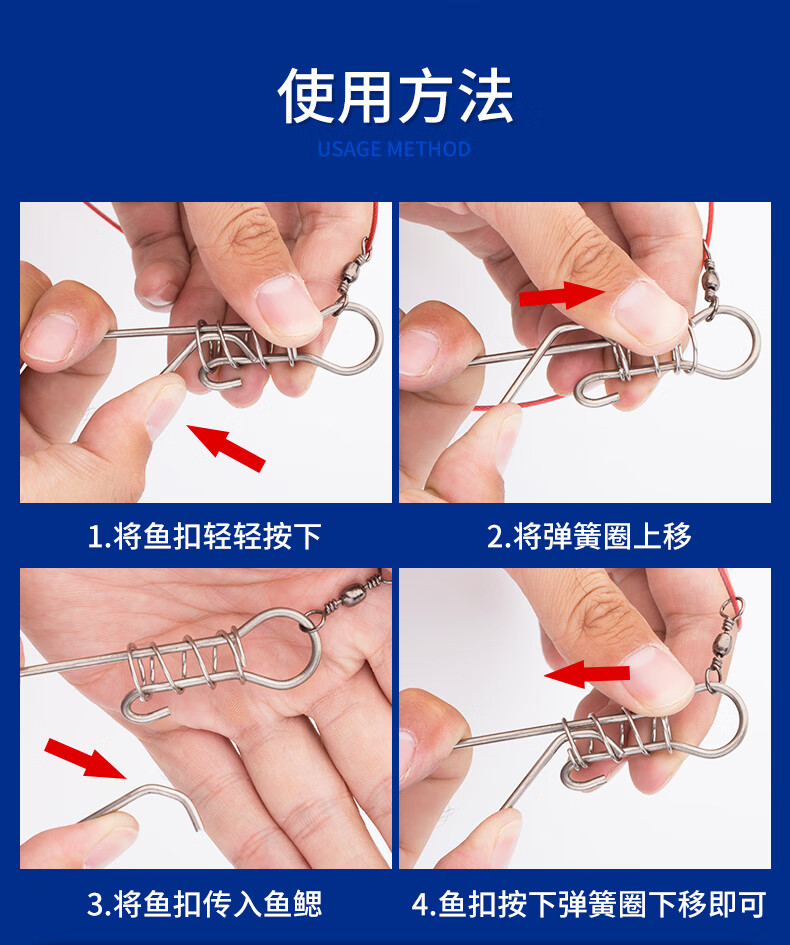 使用方法
USAGE METHOD

1.将鱼扣轻轻按下

2.将弹簧圈上移

3.将鱼扣传入鱼鳃

4.鱼扣按下弹簧圈下移即可