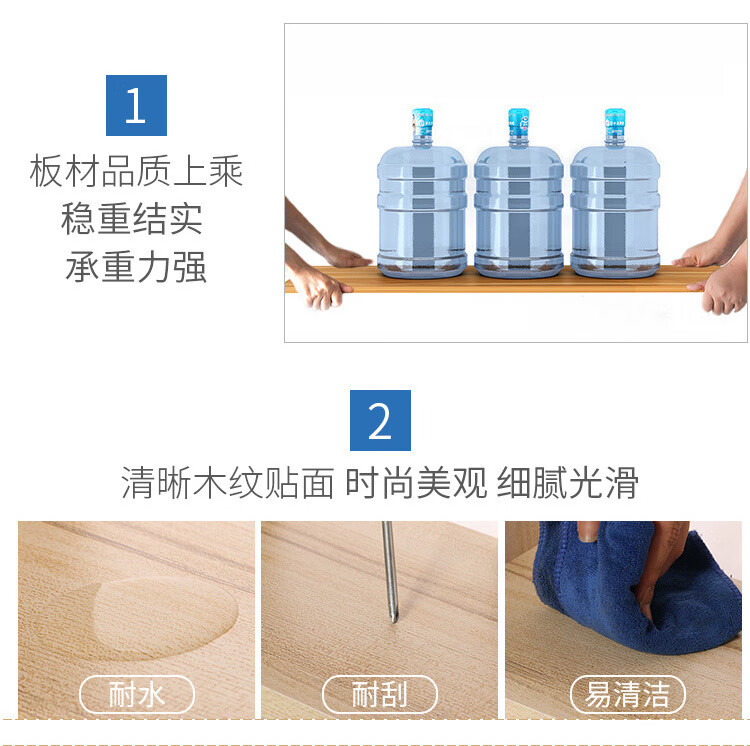 1

板材品质上乘
稳重结实
承重力强

2

清晰木纹贴面 时尚美观 细腻光滑

耐水

耐刮

易清洁