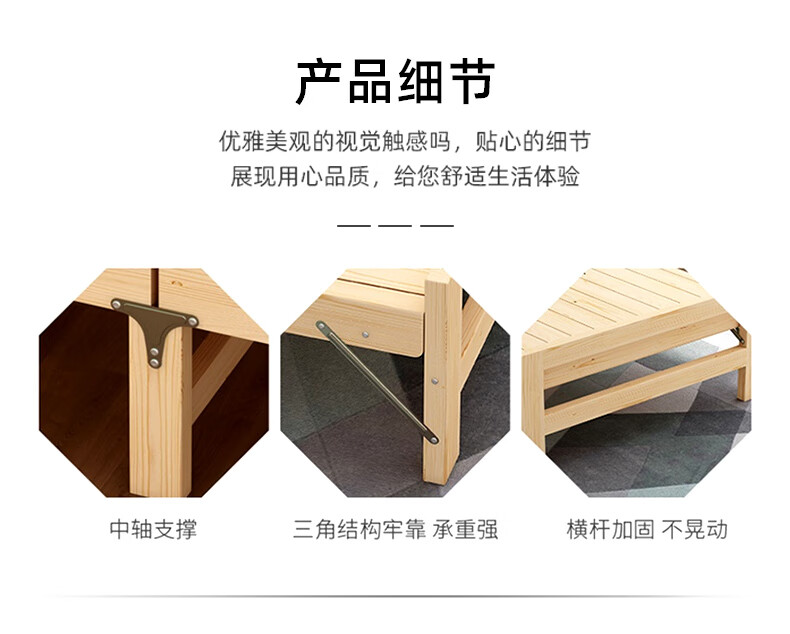 产品细节

优雅美观的视觉触感吗，贴心的细节
展现用心品质，给您舒适生活体验

中轴支撑

三角结构牢靠 承重强

横杆加固 不晃动