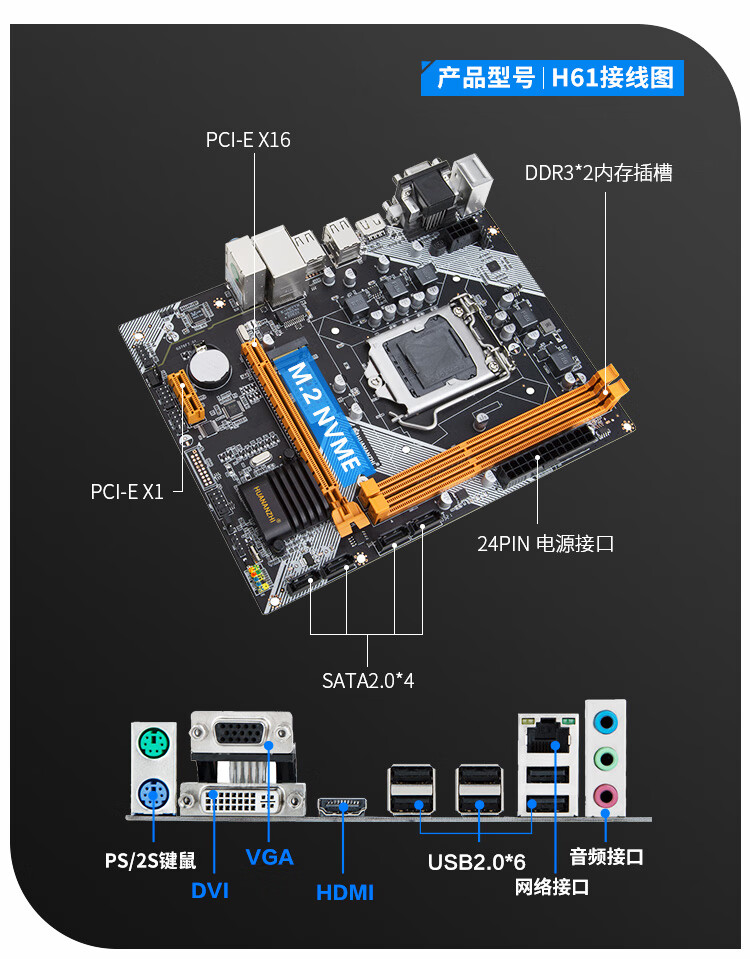 产品型号 | H61接线图

PCI-E X16

DDR3*2内存插槽

M.2 NVME

HUANANZHI

PCI-E X1

24PIN 电源接口

SATA2.0*4

PS/2S键鼠

DVI

VGA

HDMI

USB2.0*6

网络接口

音频接口