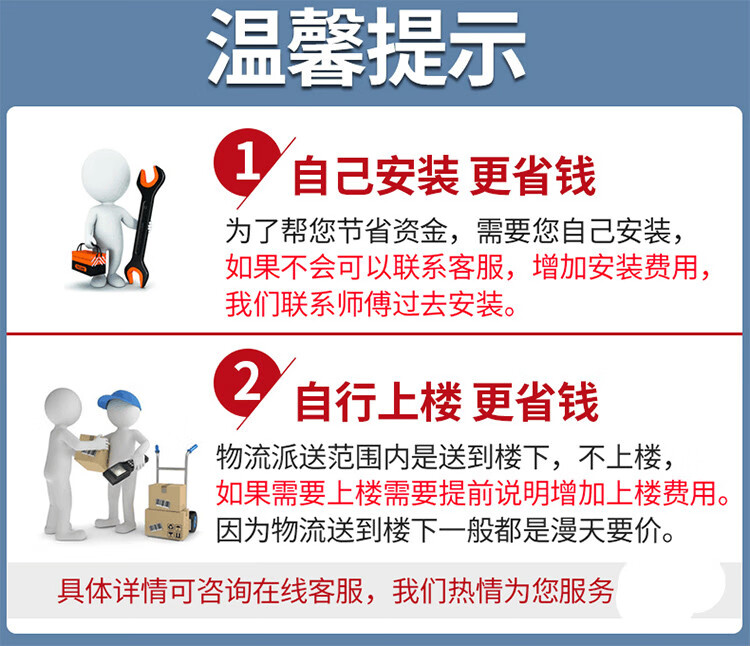 温馨提示

1 自己安装 更省钱

为了帮您节省资金，需要您自己安装，如果不会可以联系客服，增加安装费用，我们联系师傅过去安装。

2 自行上楼 更省钱

物流派送范围内是送到楼下，不上楼，如果需要上楼需要提前说明增加上楼费用。因为物流送到楼下一般都是漫天要价。

具体详情可咨询在线客服，我们热情为您服务