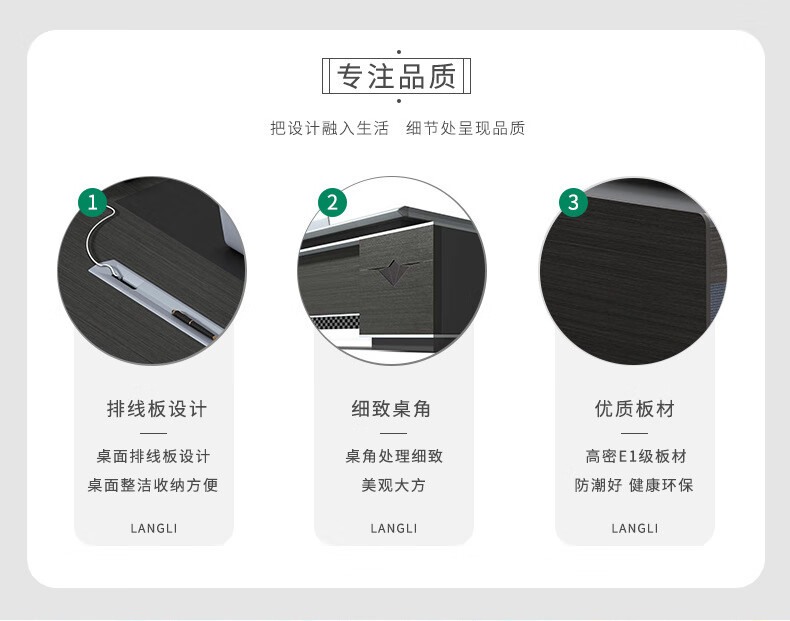 专注品质

把设计融入生活　细节处呈现品质

1

排线板设计

桌面排线板设计
桌面整洁收纳方便

LANGLI

2

细致桌角

桌角处理细致
美观大方

LANGLI

3

优质板材

高密E1级板材
防潮好 健康环保

LANGLI