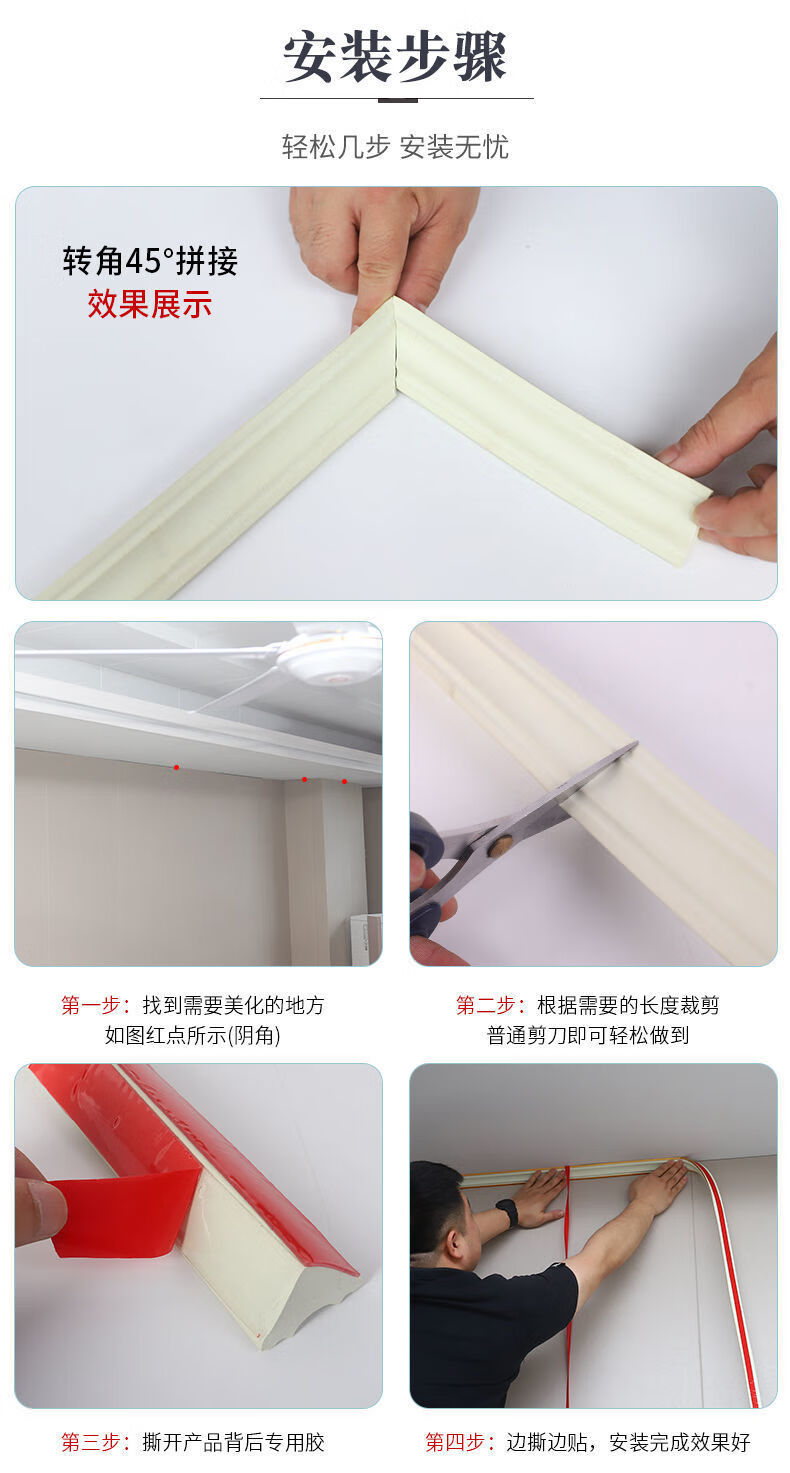 安装步骤

轻松几步 安装无忧

转角45°拼接
效果展示

第一步：找到需要美化的地方
如图红点所示(阴角)

第二步：根据需要的长度裁剪
普通剪刀即可轻松做到

第三步：撕开产品背后专用胶

第四步：边撕边贴，安装完成效果好