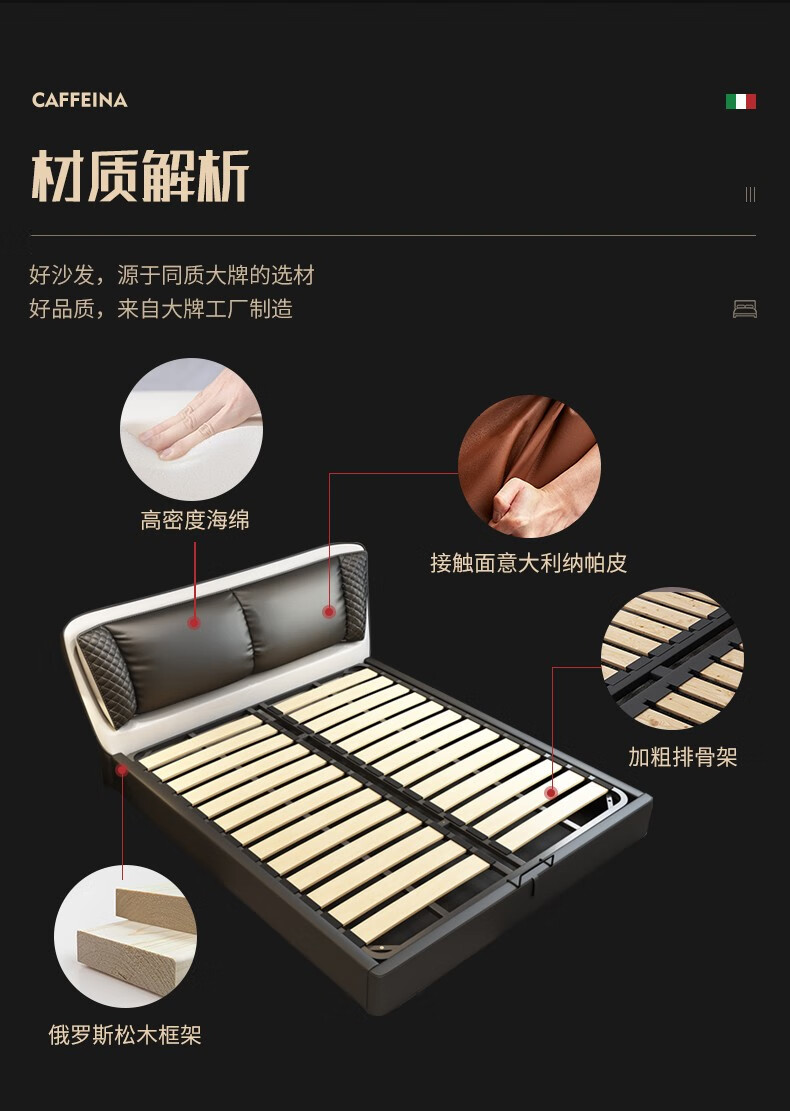 CAFFEINA

材质解析

好沙发，源于同质大牌的选材
好品质，来自大牌工厂制造

高密度海绵

接触面意大利纳帕皮

加粗排骨架

俄罗斯松木框架