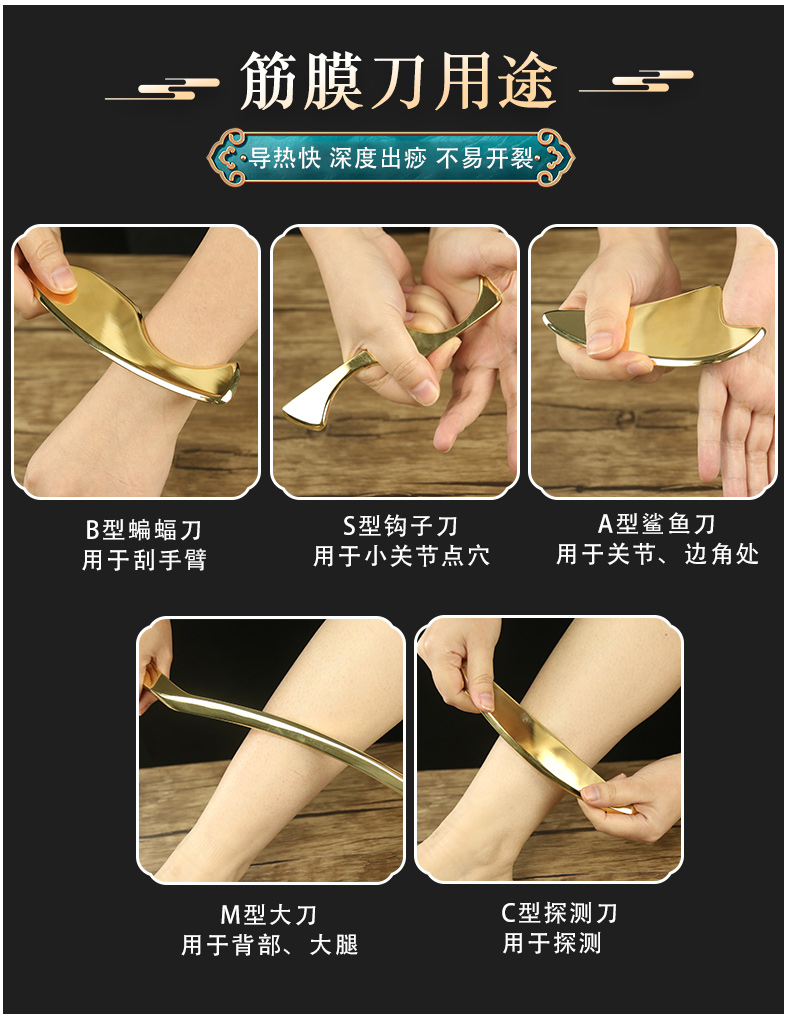 筋膜刀用途

导热快 深度出痧 不易开裂

B型蝙蝠刀
用于刮手臂

S型钩子刀
用于小关节点穴

A型鲨鱼刀
用于关节、边角处

M型大刀
用于背部、大腿

C型探测刀
用于探测