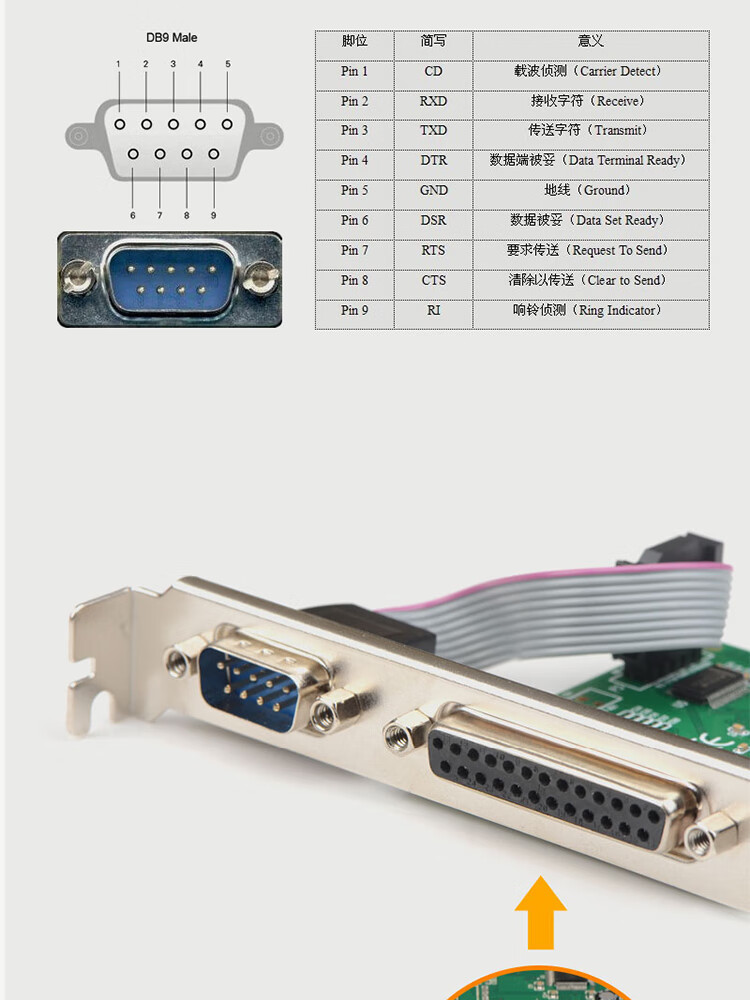 DB9 Male

1 2 3 4 5

6 7 8 9

| 脚位 | 简写 | 意义 |
|---|---|---|
| Pin 1 | CD | 载波侦测（Carrier Detect） |
| Pin 2 | RXD | 接收字符（Receive） |
| Pin 3 | TXD | 传送字符（Transmit） |
| Pin 4 | DTR | 数据端被妥（Data Terminal Ready） |
| Pin 5 | GND | 地线（Ground） |
| Pin 6 | DSR | 数据被妥（Data Set Ready） |
| Pin 7 | RTS | 要求传送（Request To Send） |
| Pin 8 | CTS | 清除以传送（Clear to Send） |
| Pin 9 | RI | 响铃侦测（Ring Indicator） |