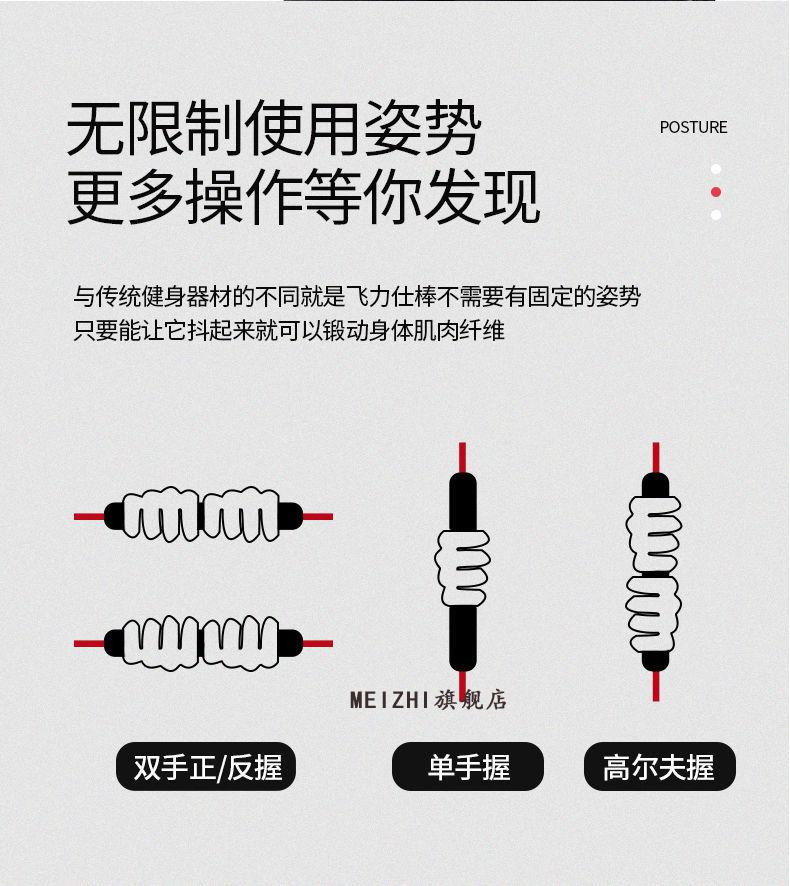 无限制使用姿势
更多操作等你发现

POSTURE

与传统健身器材的不同就是飞力仕棒不需要有固定的姿势
只要能让它抖起来就可以锻动身体肌肉纤维

MEIZHI旗舰店

双手正/反握

单手握

高尔夫握