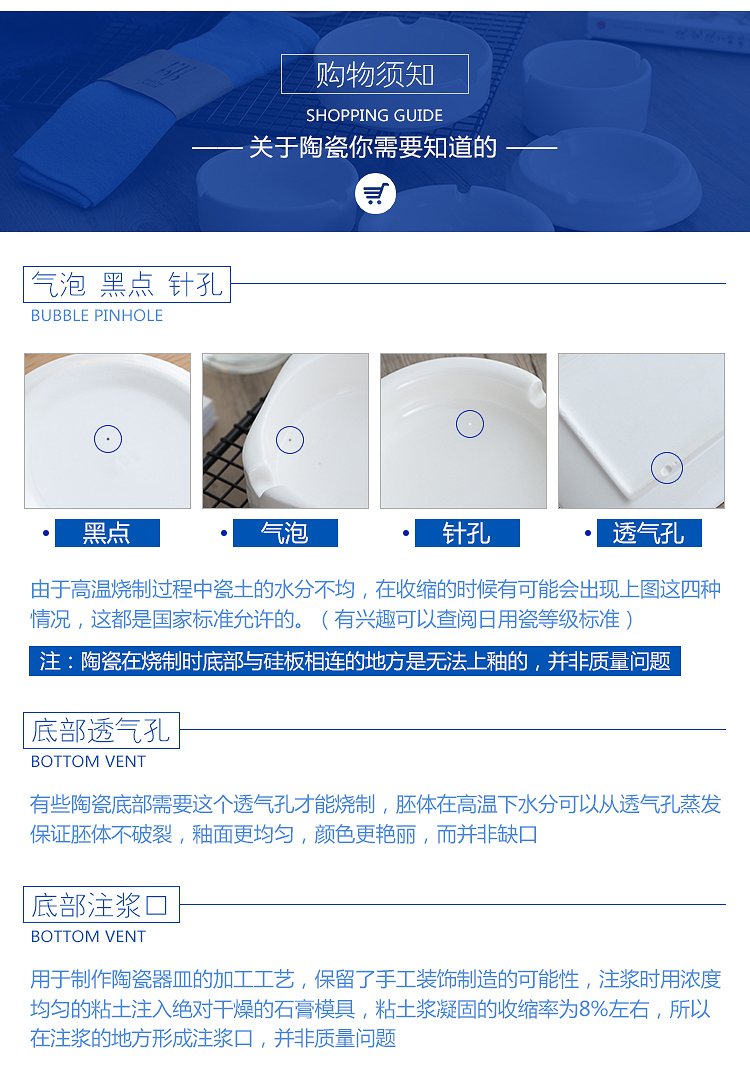 购物须知
SHOPPING GUIDE
—— 关于陶瓷你需要知道的 ——

气泡 黑点 针孔
BUBBLE PINHOLE

• 黑点
• 气泡
• 针孔
• 透气孔

由于高温烧制过程中瓷土的水分不均，在收缩的时候有可能会出现上图这四种情况，这都是国家标准允许的。（有兴趣可以查阅日用瓷等级标准）

注：陶瓷在烧制时底部与硅板相连的地方是无法上釉的，并非质量问题

底部透气孔
BOTTOM VENT

有些陶瓷底部需要这个透气孔才能烧制，胚体在高温下水分可以从透气孔蒸发保证胚体不破裂，釉面更均匀，颜色更艳丽，而并非缺口

底部注浆口
BOTTOM VENT

用于制作陶瓷器皿的加工工艺，保留了手工装饰制造的可能性，注浆时用浓度均匀的粘土注入绝对干燥的石膏模具，粘土浆凝固的收缩率为8%左右，所以在注浆的地方形成注浆口，并非质量问题