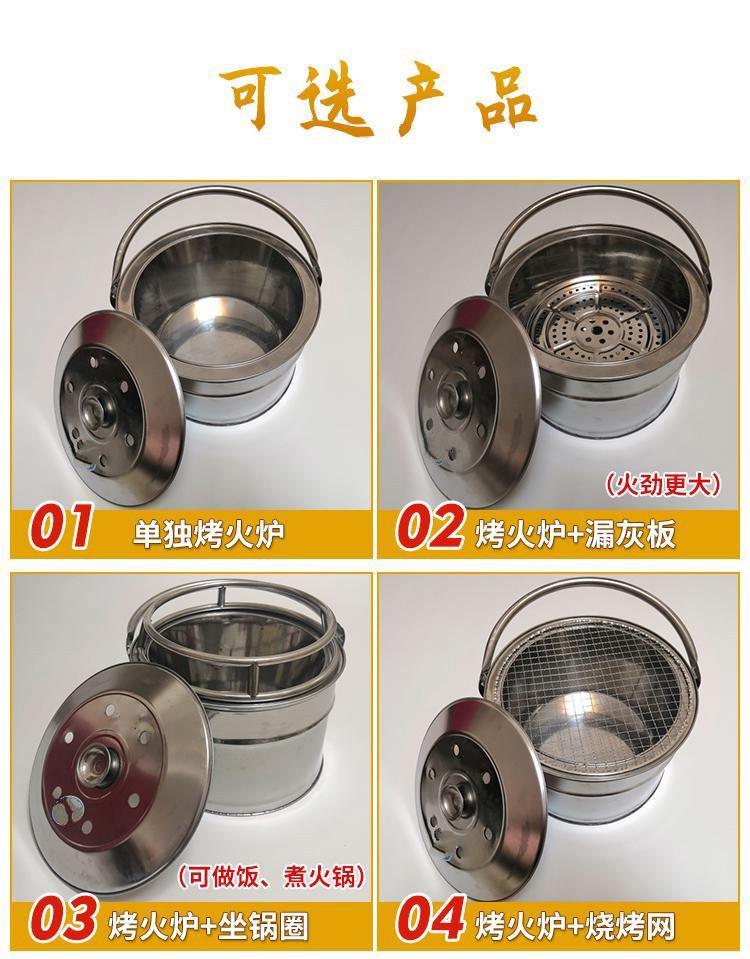 可选产品

01 单独烤火炉

(火劲更大)
02 烤火炉+漏灰板

(可做饭、煮火锅)
03 烤火炉+坐锅圈

04 烤火炉+烧烤网