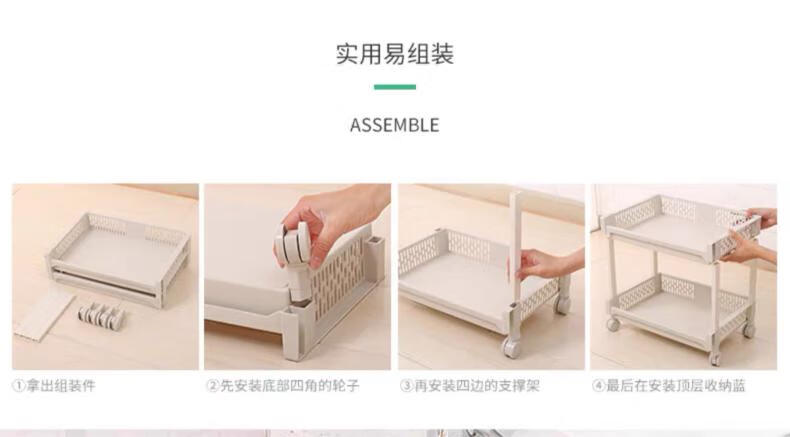 实用易组装

ASSEMBLE

①拿出组装件

②先安装底部四角的轮子

③再安装四边的支撑架

④最后在安装顶层收纳蓝