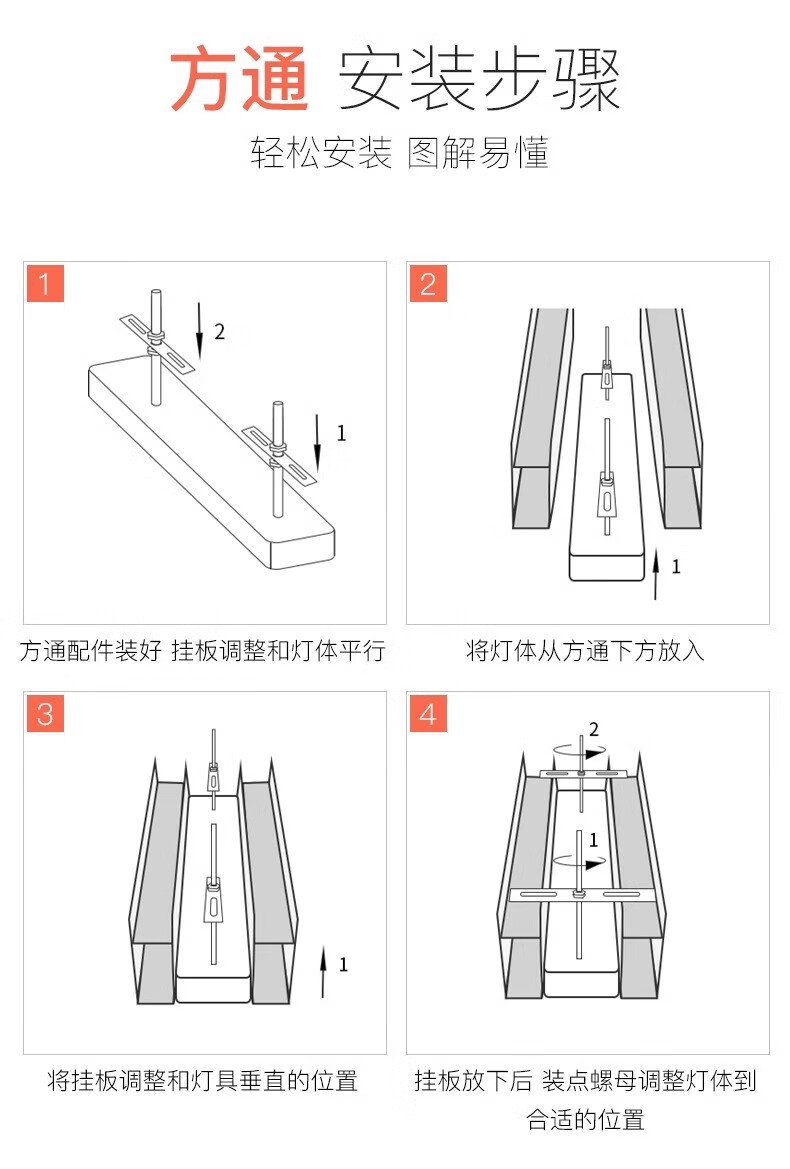 方通 安装步骤

轻松安装 图解易懂

1

2

1

方通配件装好 挂板调整和灯体平行

2

1

将灯体从方通下方放入

3

1

将挂板调整和灯具垂直的位置

4

2

1

挂板放下后 装点螺母调整灯体到合适的位置