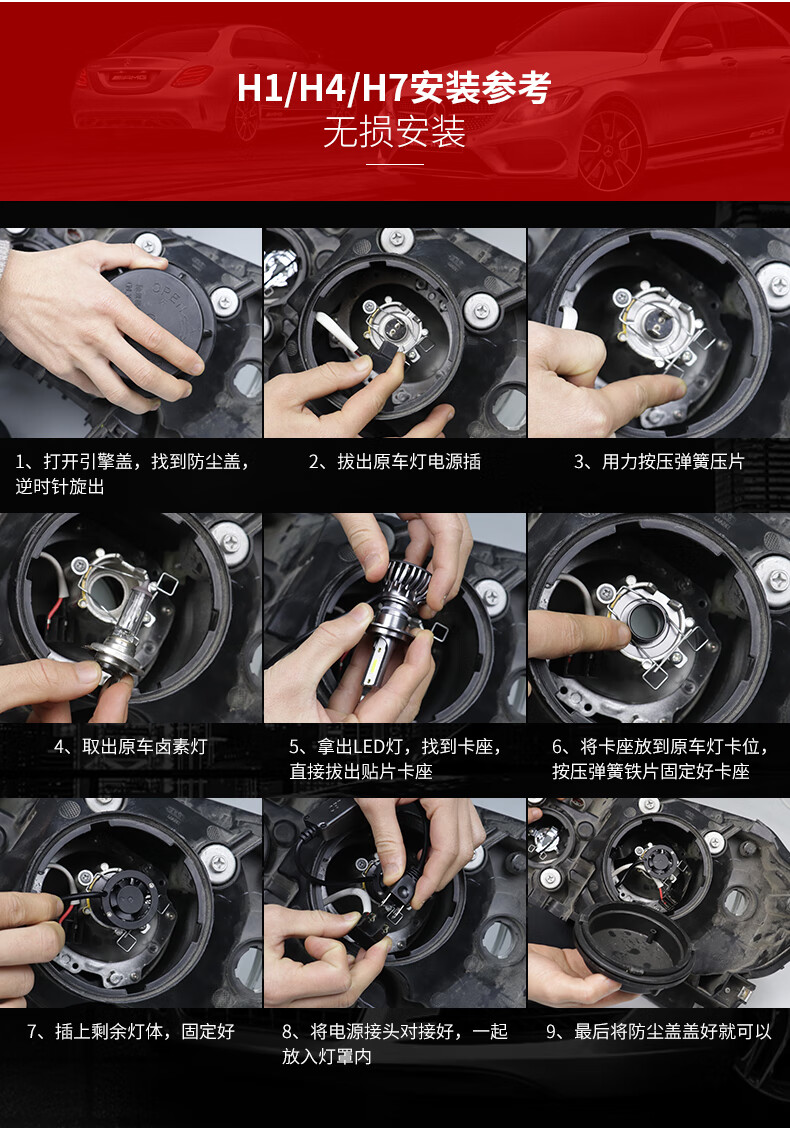 H1/H4/H7安装参考
无损安装

1、打开引擎盖，找到防尘盖，逆时针旋出

2、拔出原车灯电源插

3、用力按压弹簧压片

4、取出原车卤素灯

5、拿出LED灯，找到卡座，直接拔出贴片卡座

6、将卡座放到原车灯卡位，按压弹簧铁片固定好卡座

7、插上剩余灯体，固定好

8、将电源接头对接好，一起放入灯罩内

9、最后将防尘盖盖好就可以