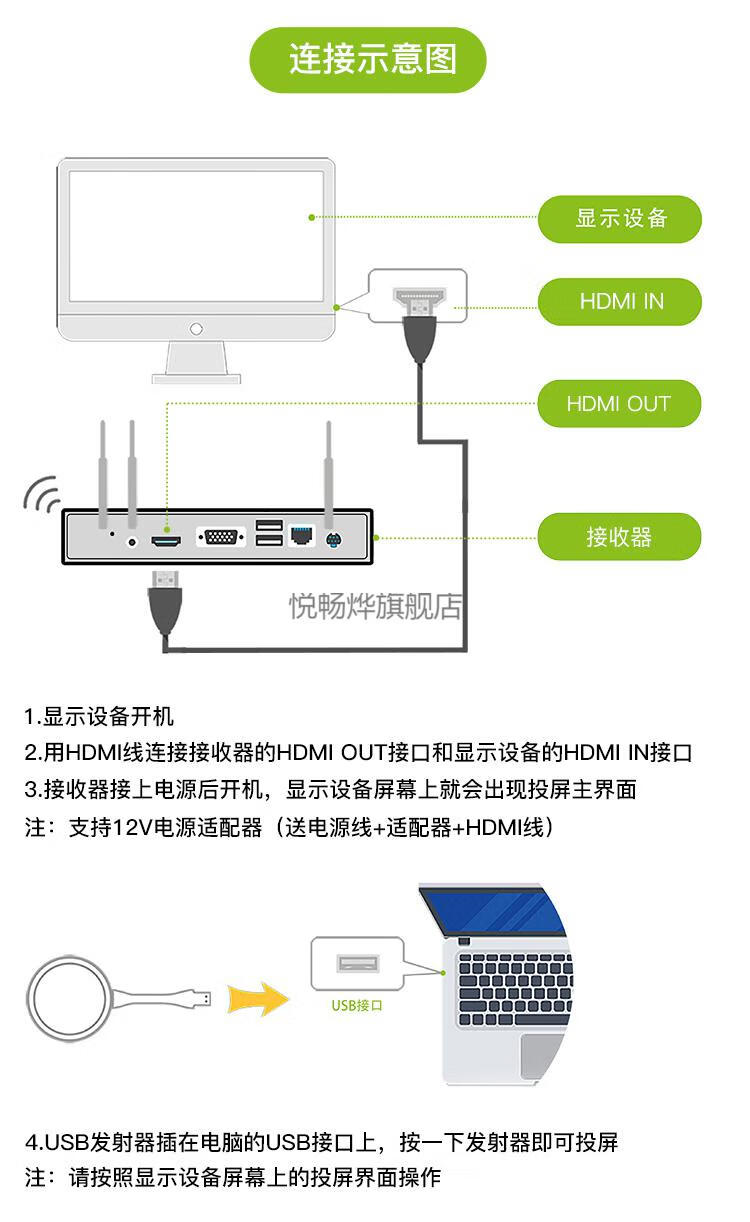 连接示意图

显示设备

HDMI IN

HDMI OUT

接收器

悦畅烨旗舰店

1.显示设备开机
2.用HDMI线连接接收器的HDMI OUT接口和显示设备的HDMI IN接口
3.接收器接上电源后开机，显示设备屏幕上就会出现投屏主界面
注：支持12V电源适配器（送电源线+适配器+HDMI线）

USB接口

4.USB发射器插在电脑的USB接口上，按一下发射器即可投屏
注：请按照显示设备屏幕上的投屏界面操作