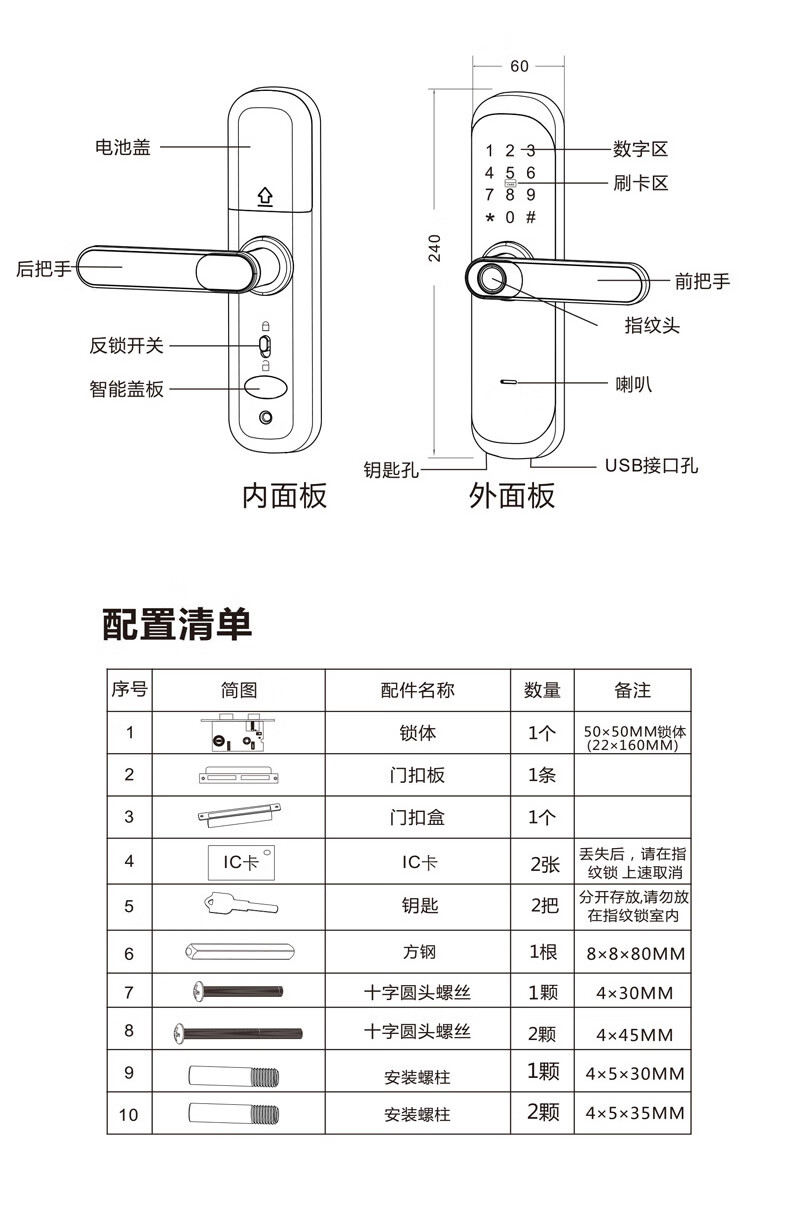 电池盖

后把手

反锁开关

智能盖板

内面板

60

240

1 2 3
4 5 6
7 8 9
* 0 #

数字区

刷卡区

前把手

指纹头

喇叭

钥匙孔

USB接口孔

外面板

配置清单

| 序号 | 简图 | 配件名称 | 数量 | 备注 |
|---|---|---|---|---|
| 1 | | 锁体 | 1个 | 50×50MM锁体 (22×160MM) |
| 2 | | 门扣板 | 1条 | |
| 3 | | 门扣盒 | 1个 | |
| 4 | IC卡 | IC卡 | 2张 | 丢失后，请在指纹锁 上速取消 |
| 5 | | 钥匙 | 2把 | 分开存放,请勿放在指纹锁室内 |
| 6 | | 方钢 | 1根 | 8×8×80MM |
| 7 | | 十字圆头螺丝 | 1颗 | 4×30MM |
| 8 | | 十字圆头螺丝 | 2颗 | 4×45MM |
| 9 | | 安装螺柱 | 1颗 | 4×5×30MM |
| 10 | | 安装螺柱 | 2颗 | 4×5×35MM |