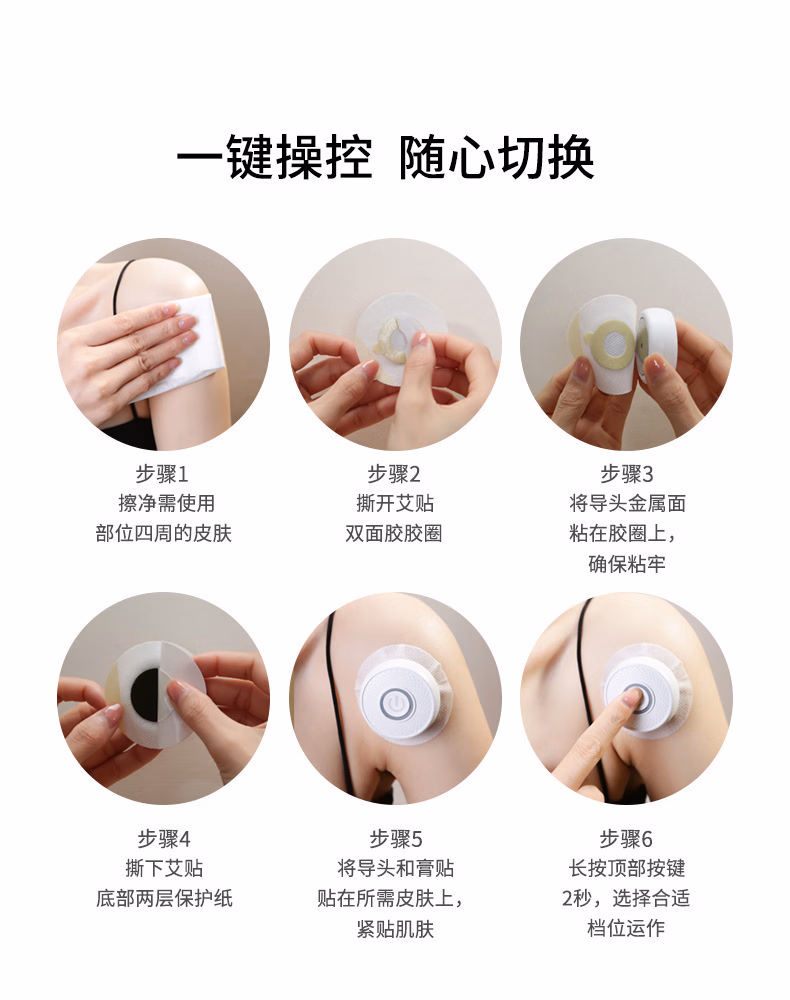 一键操控 随心切换

步骤1
擦净需使用
部位四周的皮肤

步骤2
撕开艾贴
双面胶胶圈

步骤3
将导头金属面
粘在胶圈上，
确保粘牢

步骤4
撕下艾贴
底部两层保护纸

步骤5
将导头和膏贴
贴在所需皮肤上，
紧贴肌肤

步骤6
长按顶部按键
2秒，选择合适
档位运作